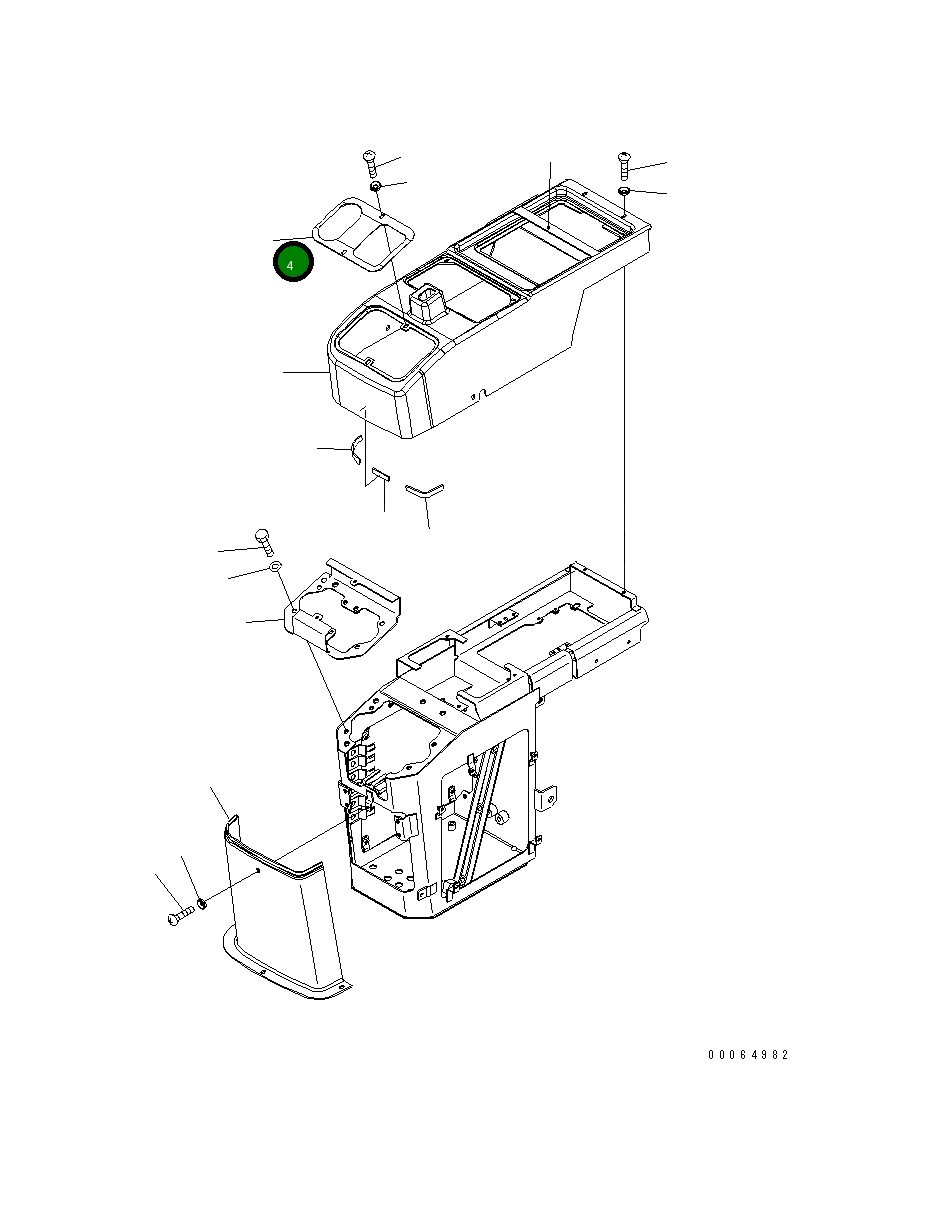 4

00064982