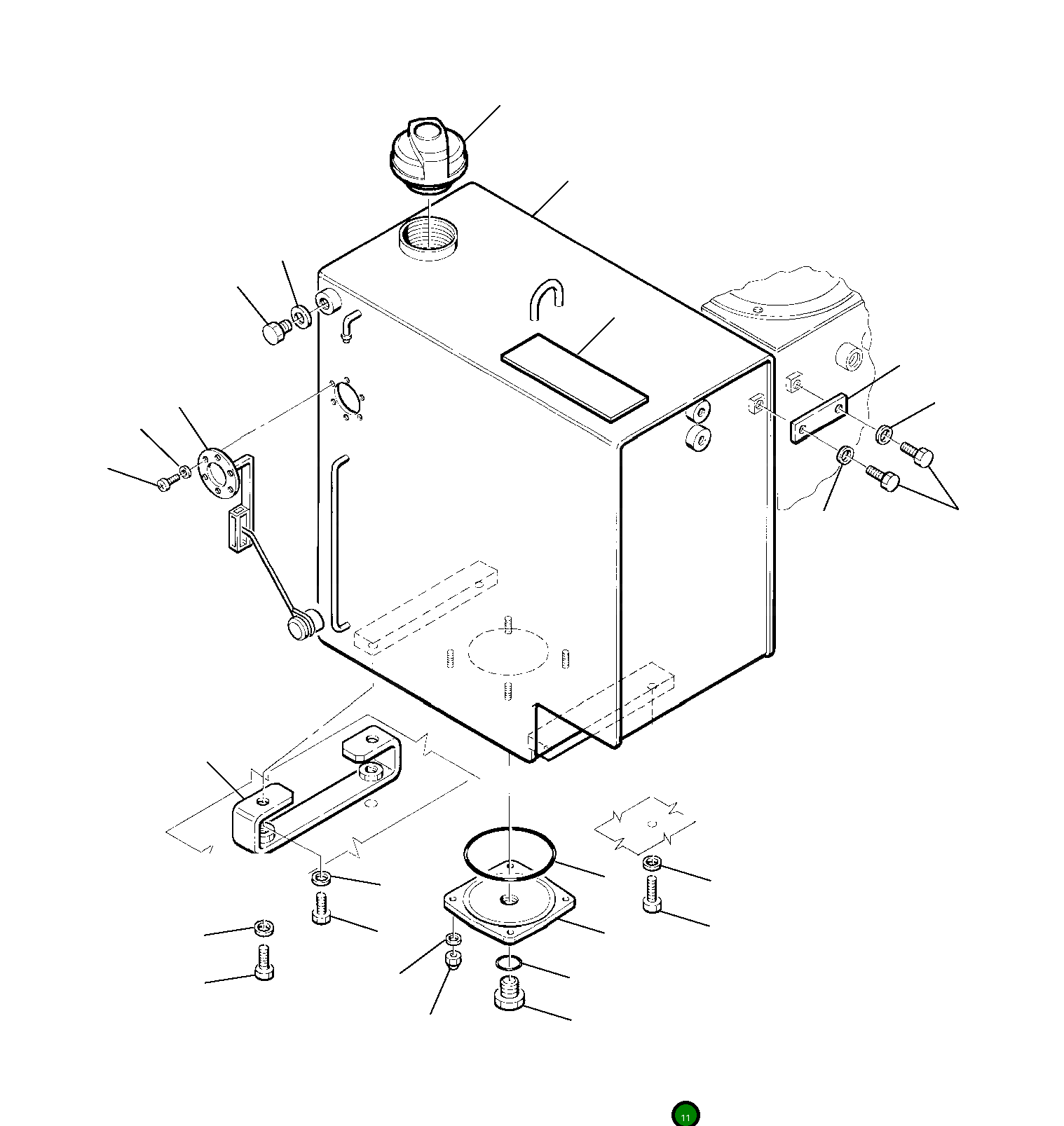 11