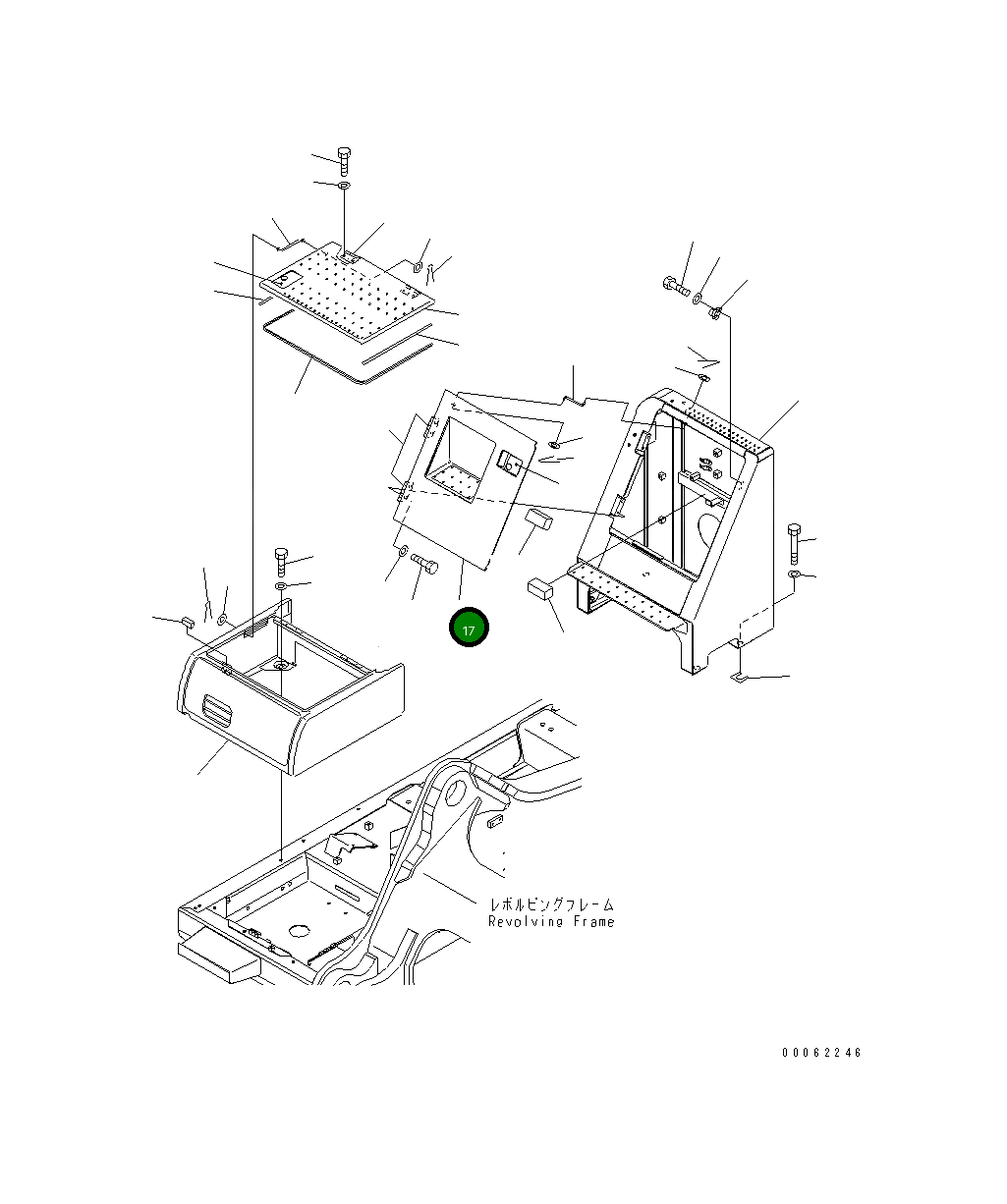 17

レボルビングフレーム
Revolving Frame

00062246