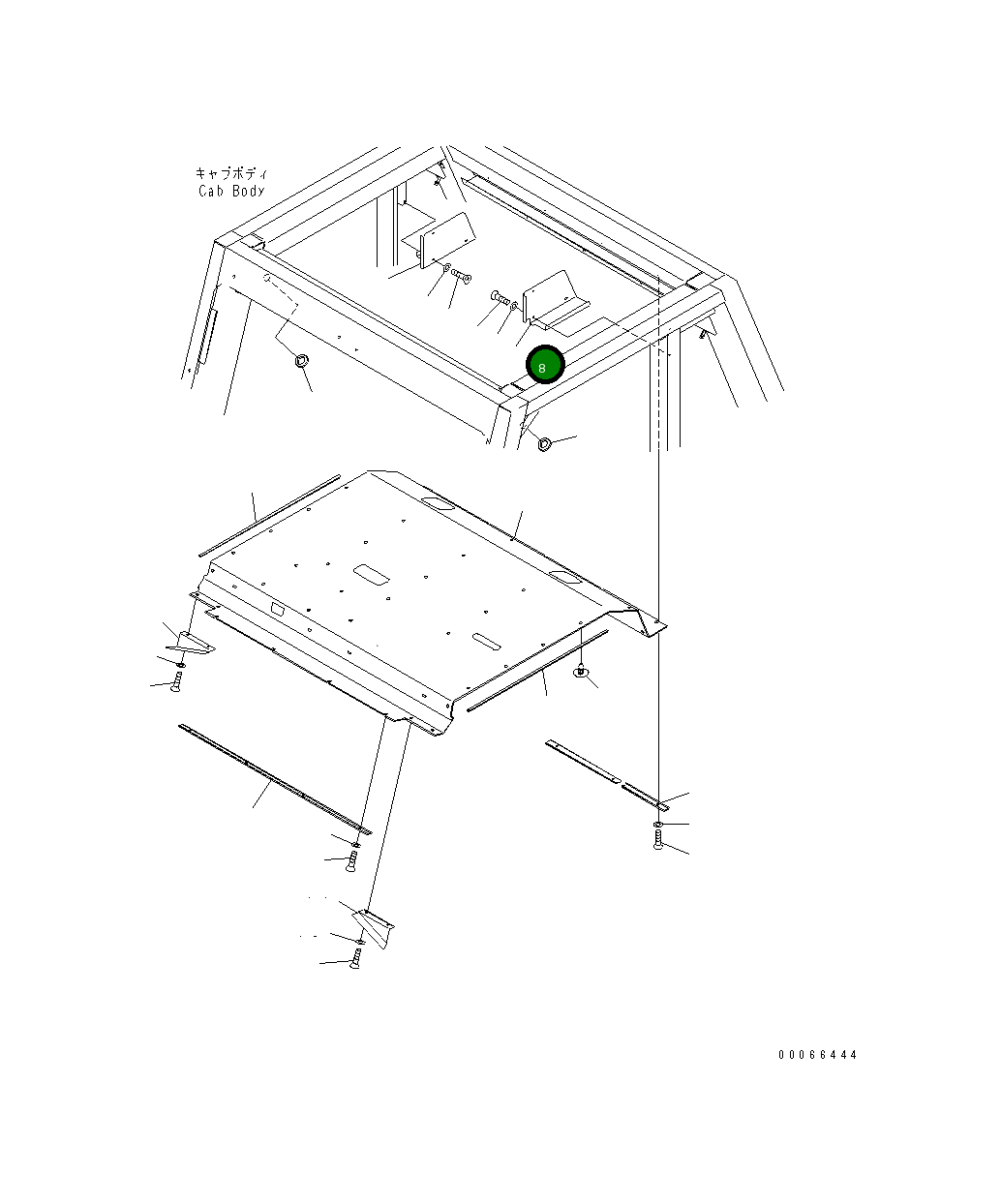 キャブボディ
Cab Body

8

00066444