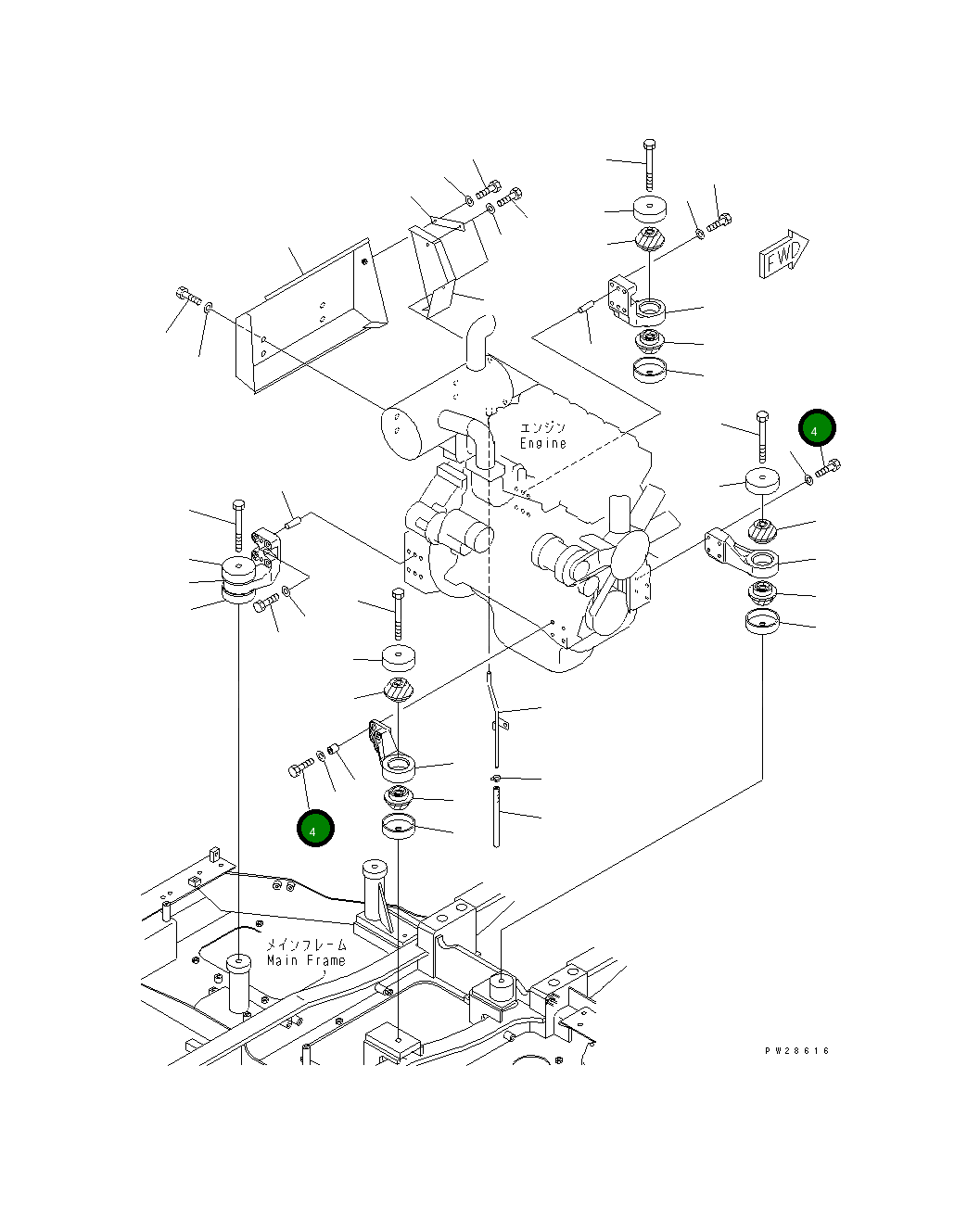 FWD

4

エンジン
Engine

4

メインフレーム
Main Frame

PW28616