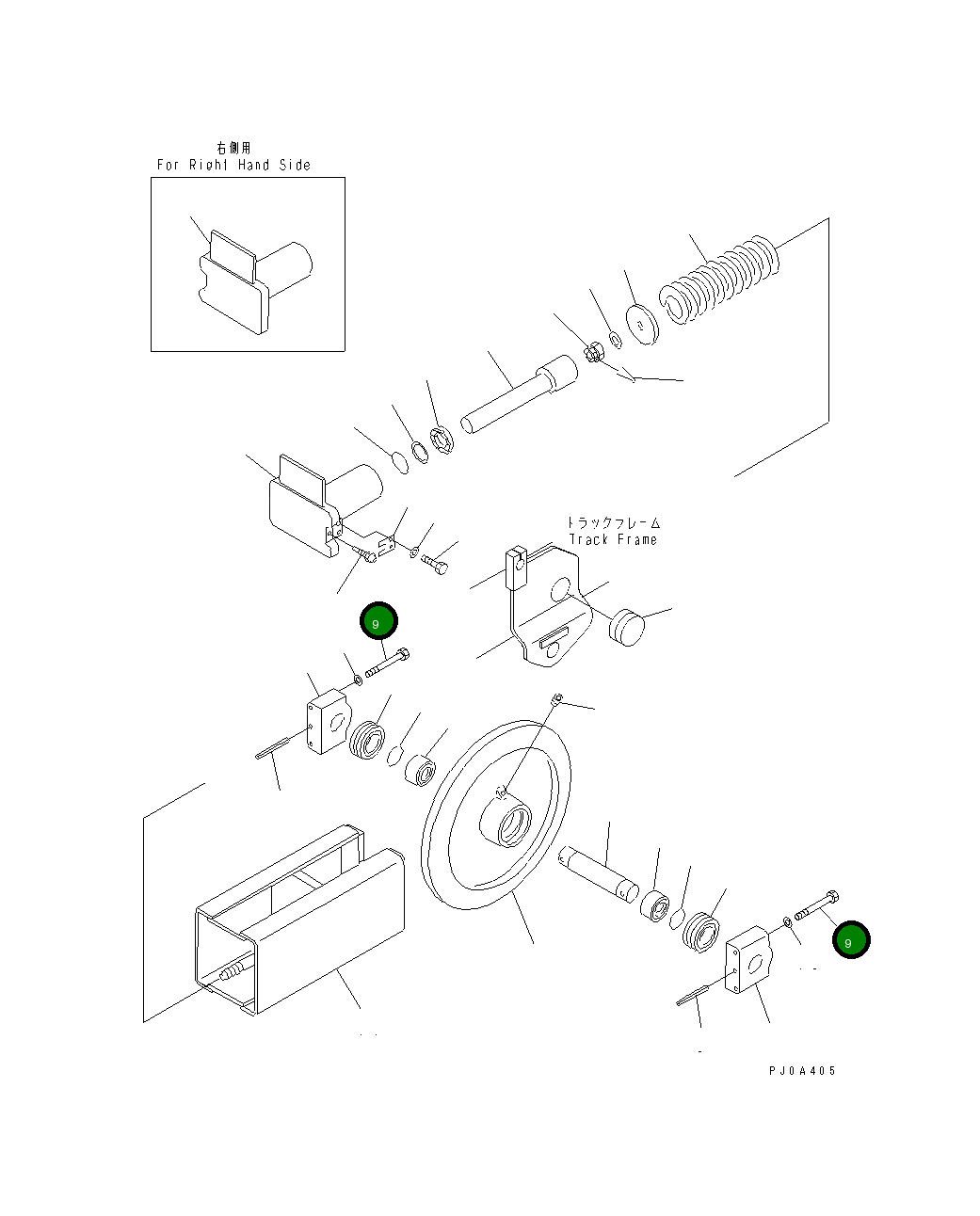 右側用
For Right Hand Side

トラックフレーム
Track Frame

9

9

PJ0A405