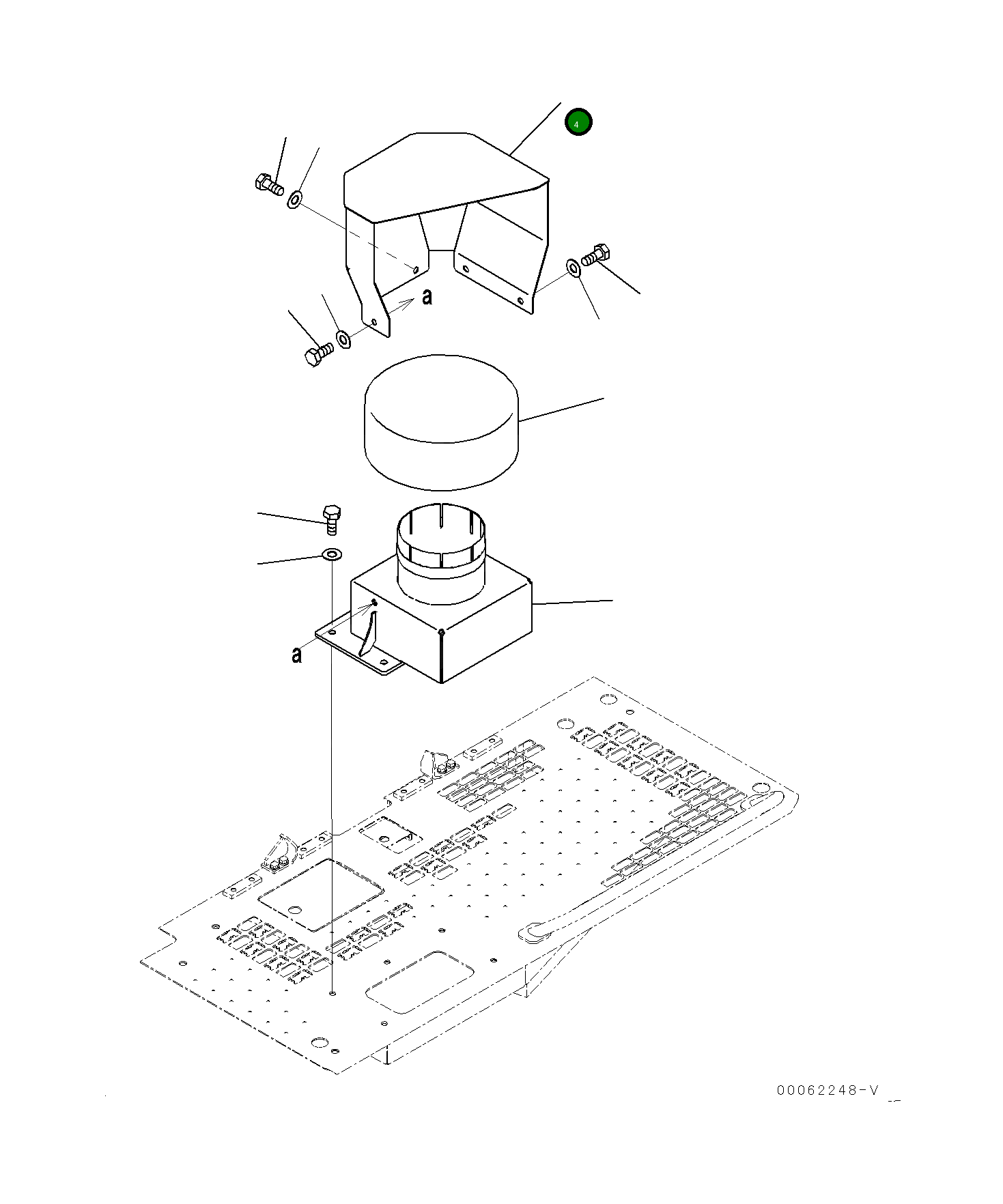 4

a

a

00062248-V