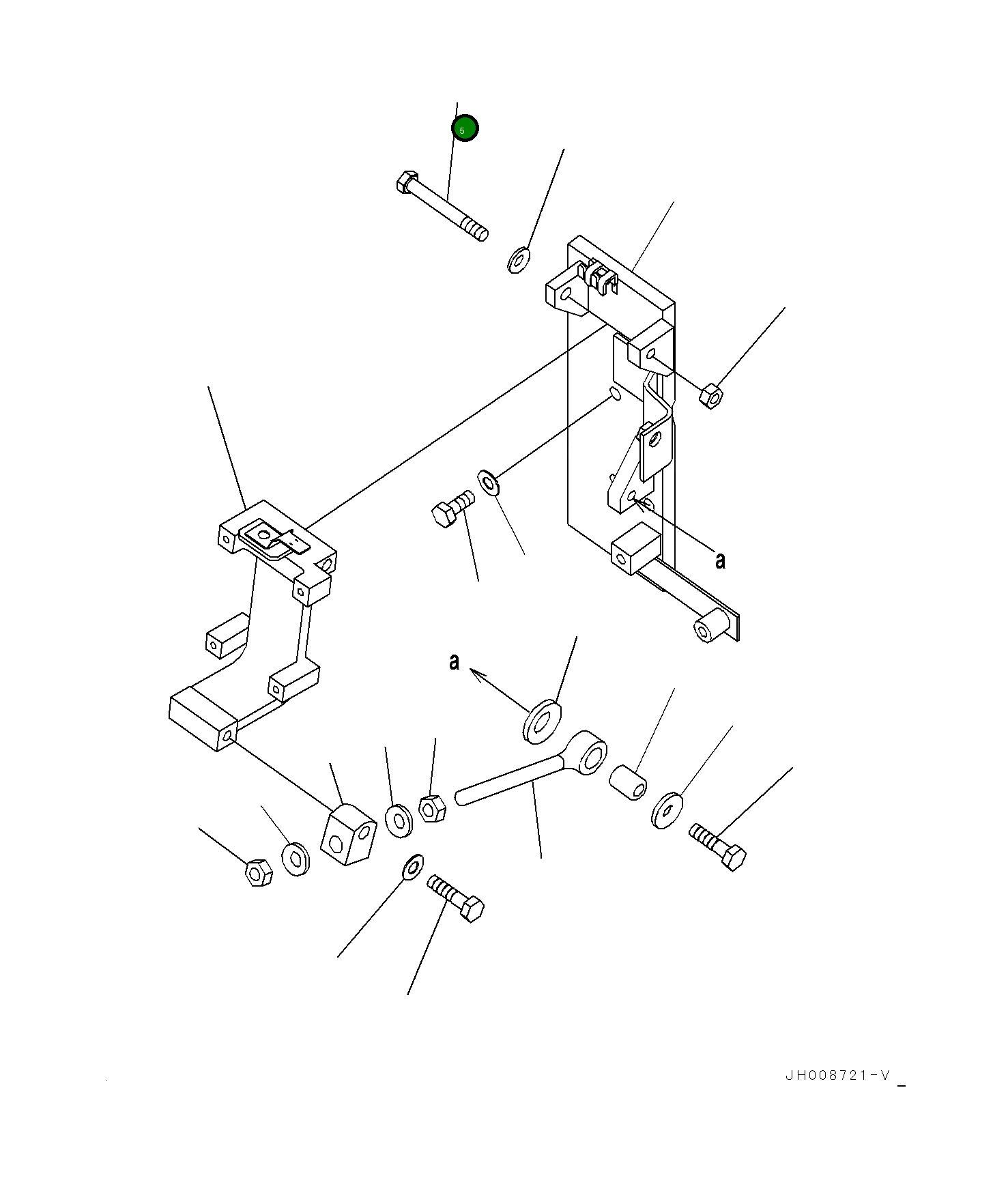 5

a

a

JH008721-V