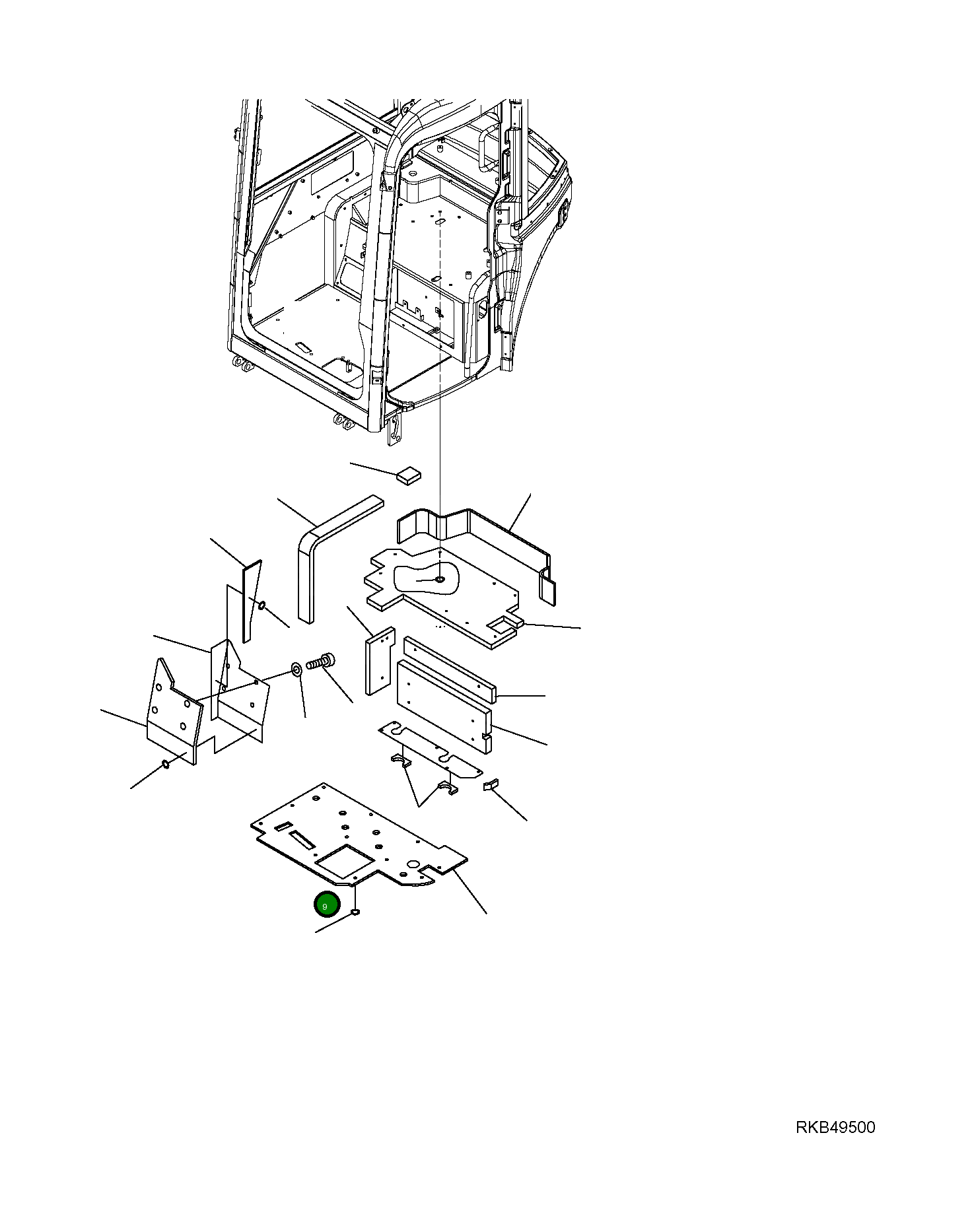 9

RKB49500