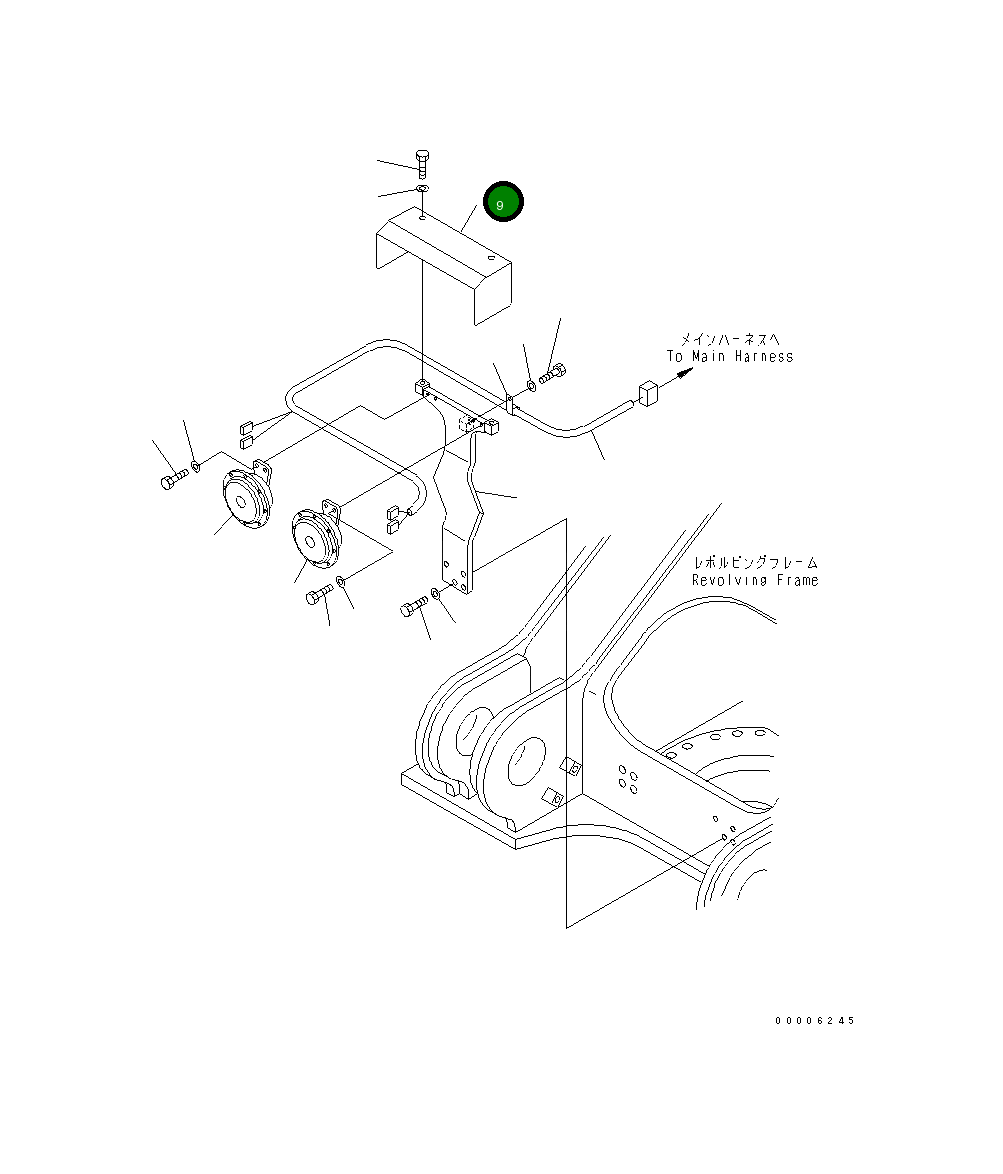 9

メインハーネスへ
To Main Harness

レボルビングフレーム
Revolving Frame

00006245