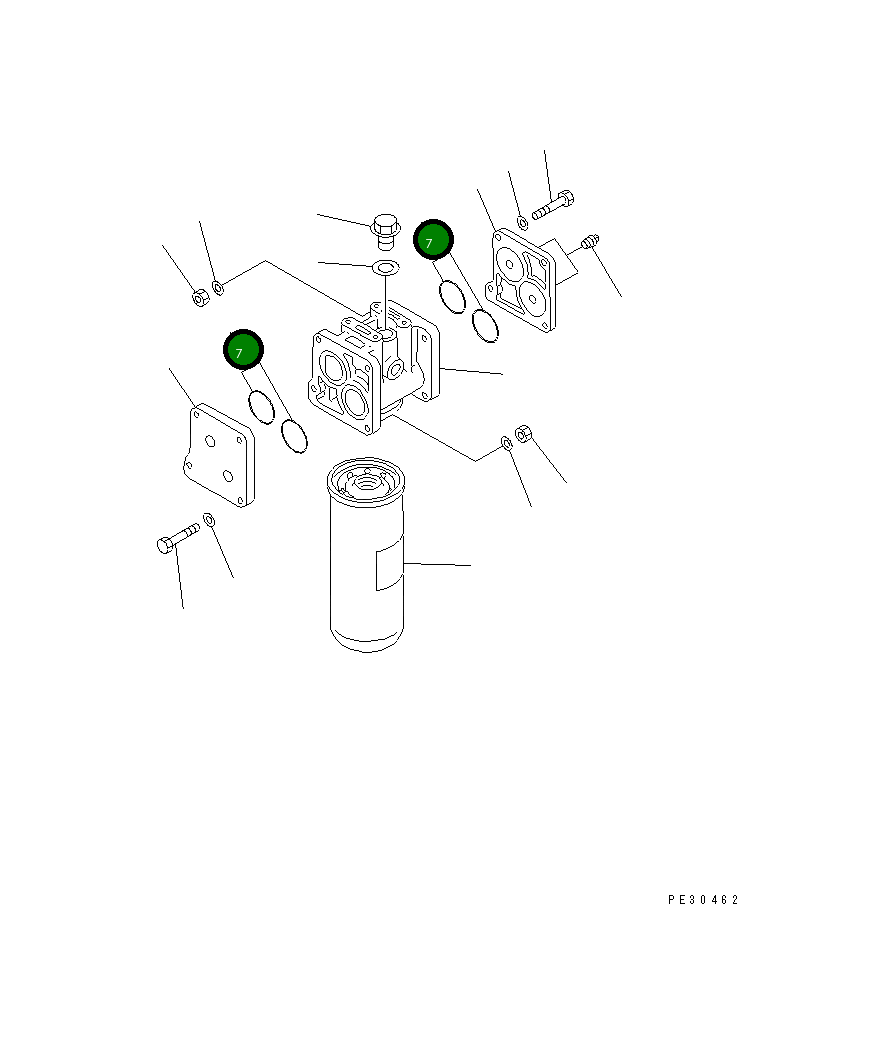 7

7

PE30462