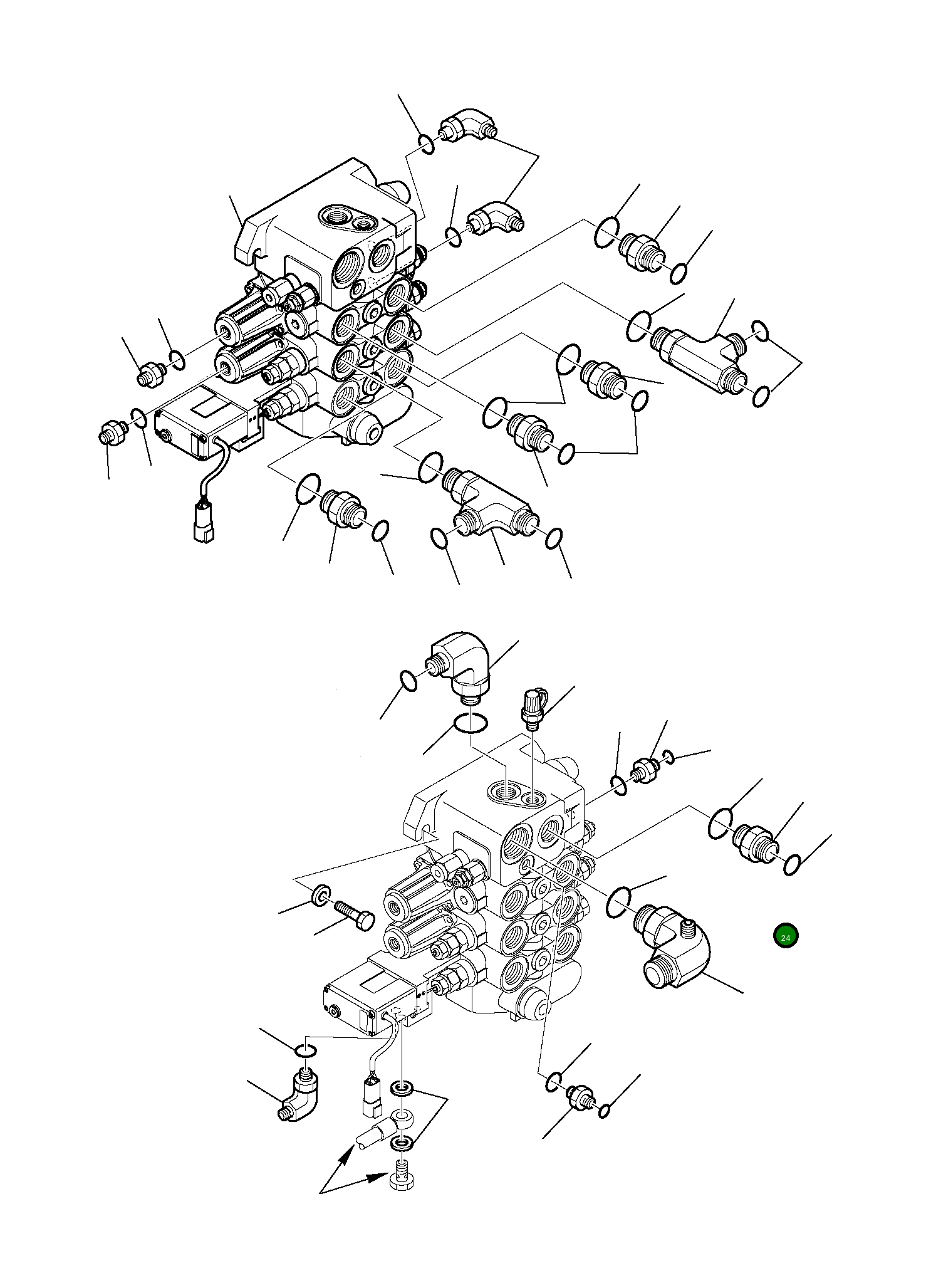 24