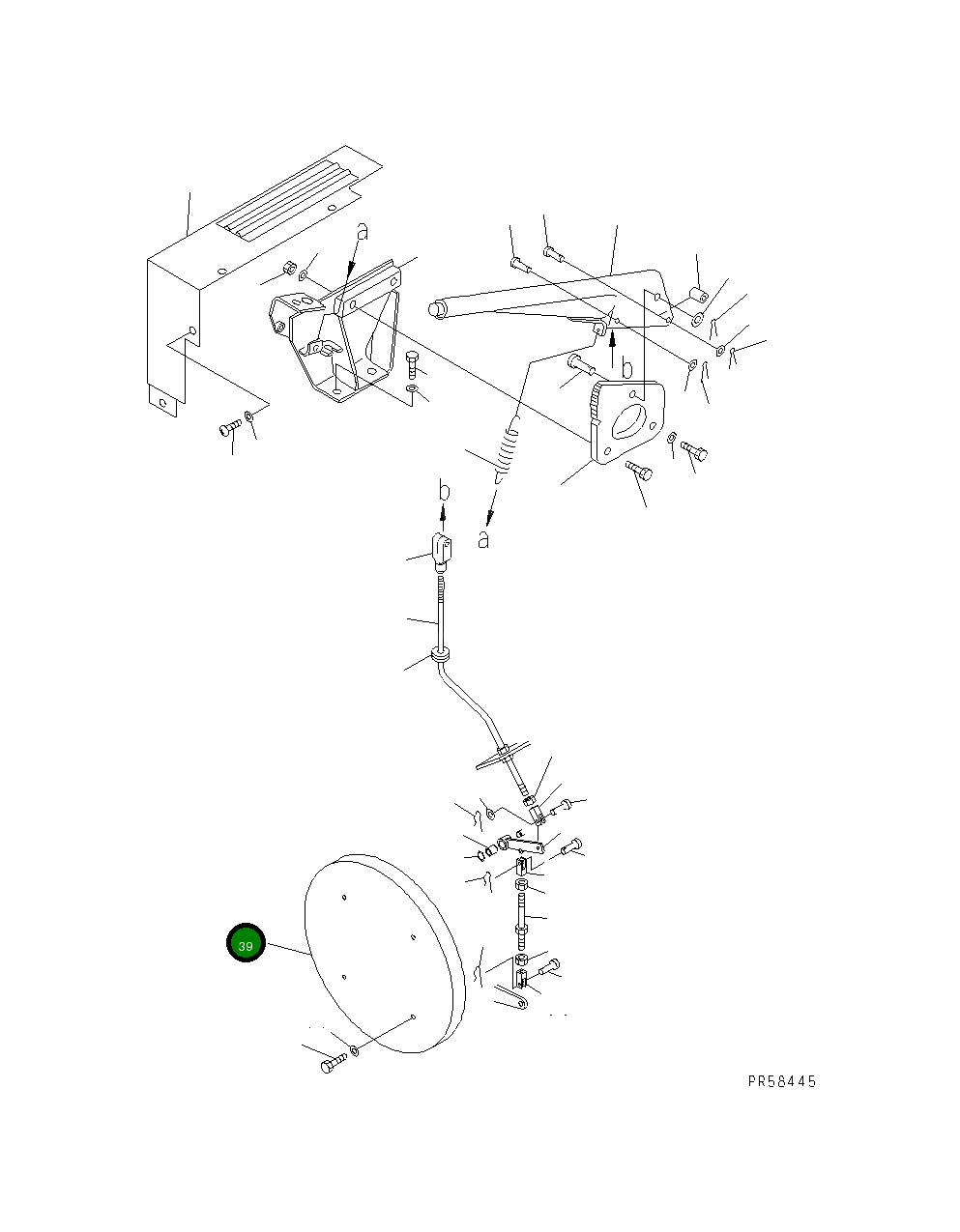 a
b
b
a
39
PR58445