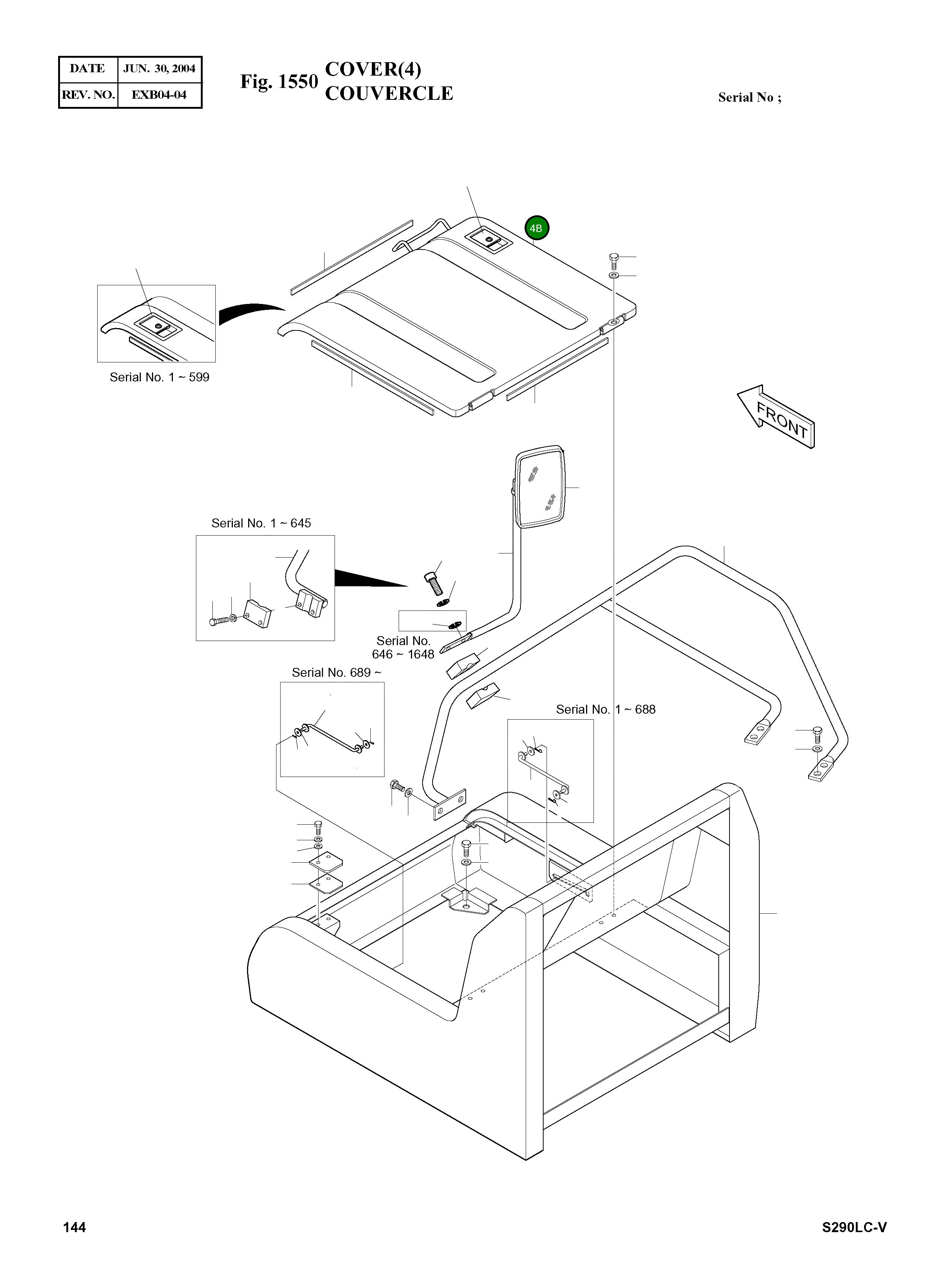 | DATE | JUN. 30, 2004 |
|---|---|
| REV. NO. | EXB04-04 |

Fig. 1550 COVER(4)
COUVERCLE

Serial No ;

4B

Serial No. 1 ~ 599

FRONT

Serial No. 1 ~ 645

Serial No.
646 ~ 1648

Serial No. 689 ~

Serial No. 1 ~ 688

144

S290LC-V