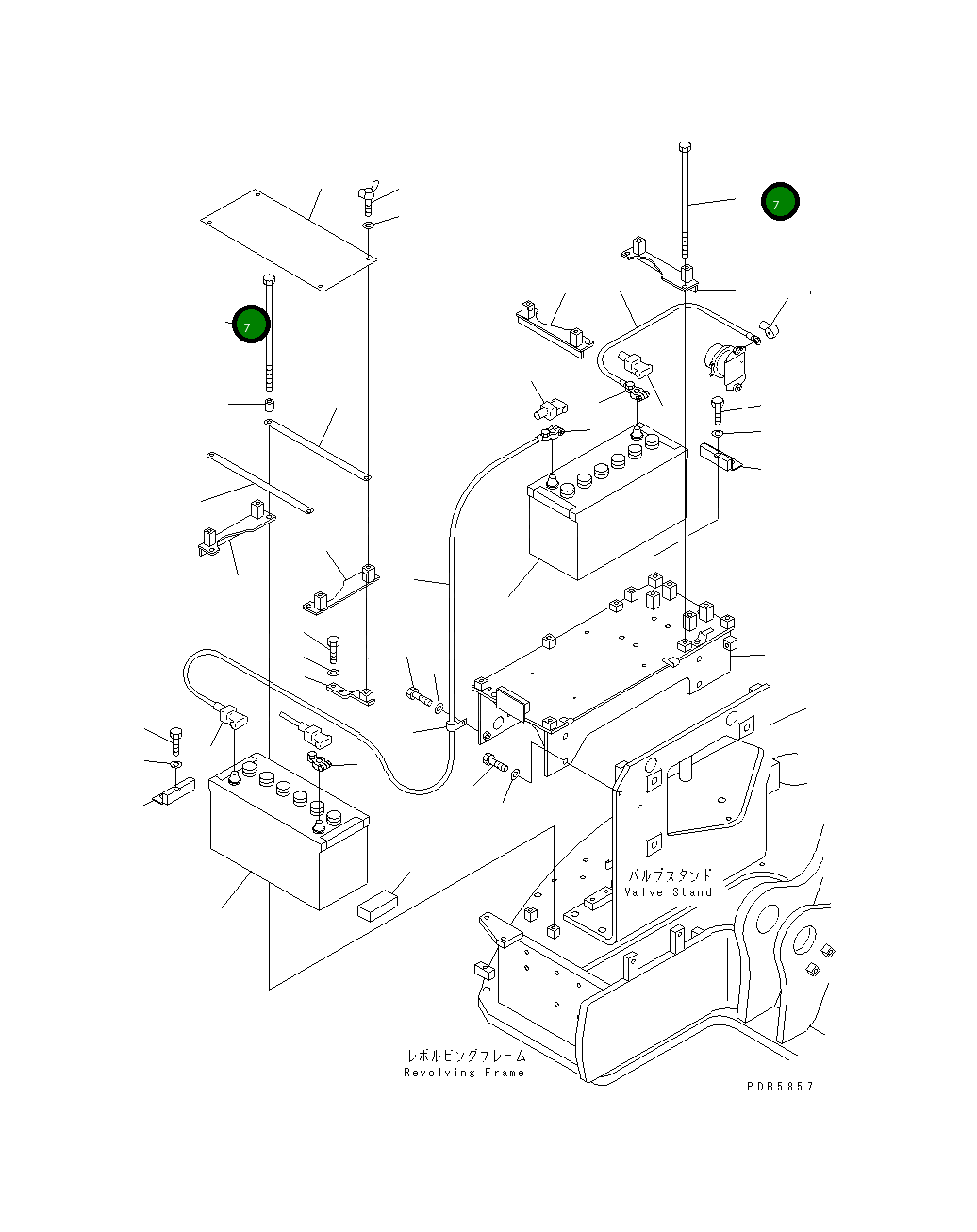 7

7

バルブスタンド
Valve Stand

レボルビングフレーム
Revolving Frame

PDB5857