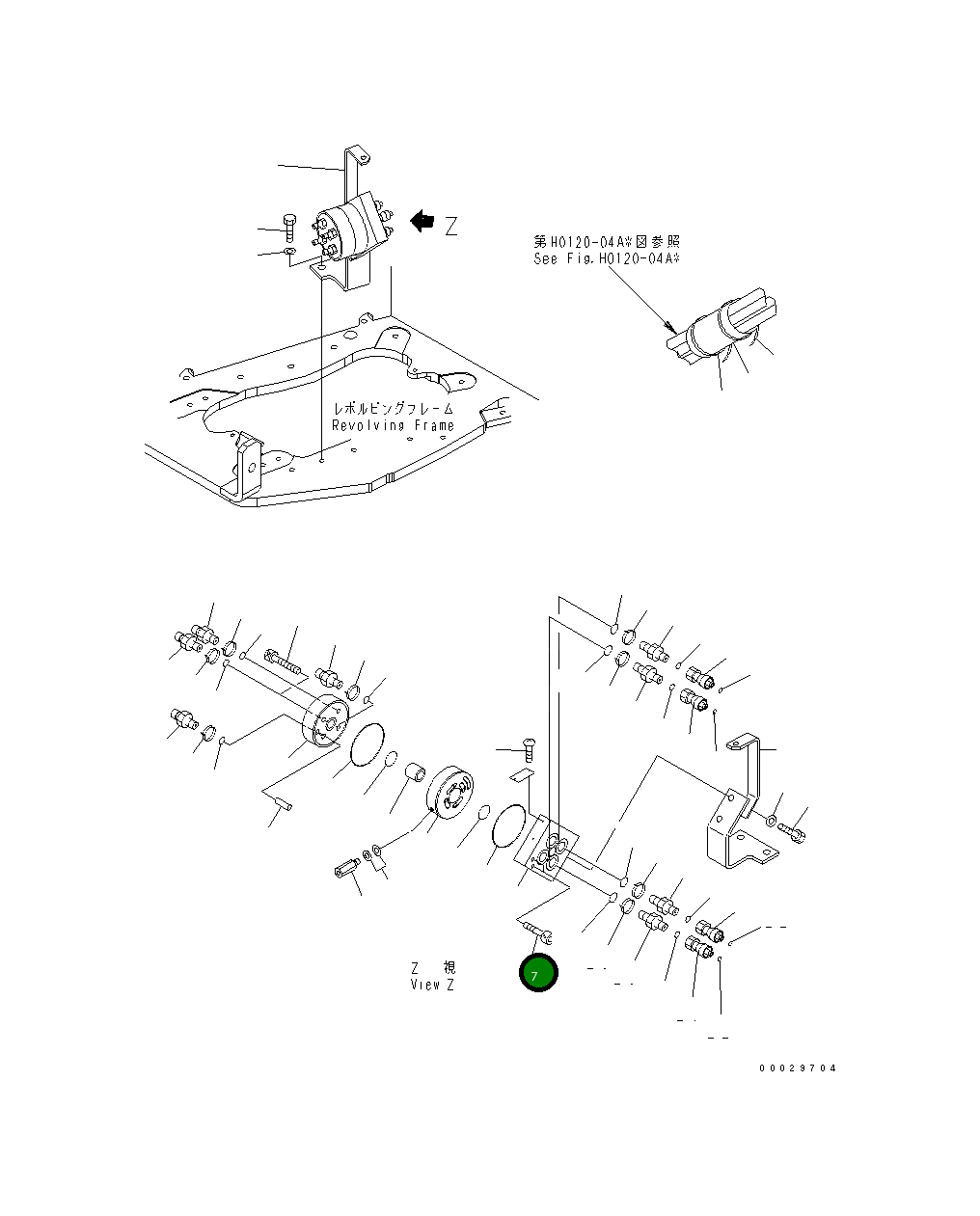 Z

第H0120-04A*図参照
See Fig.H0120-04A*

レボルビングフレーム
Revolving Frame

Z 視
View Z

7

00029704