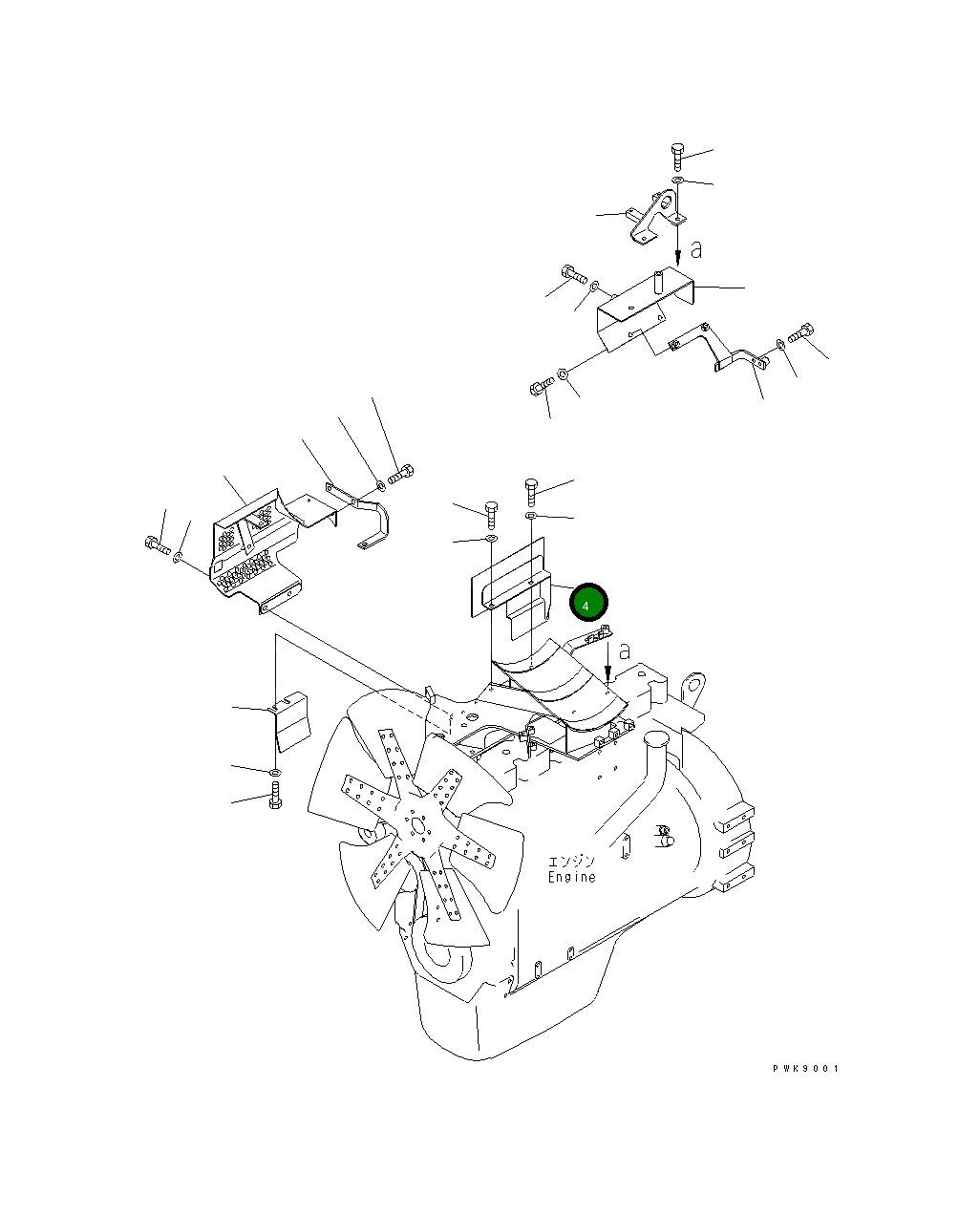 a

4

a

エンジン
Engine

PWK9001