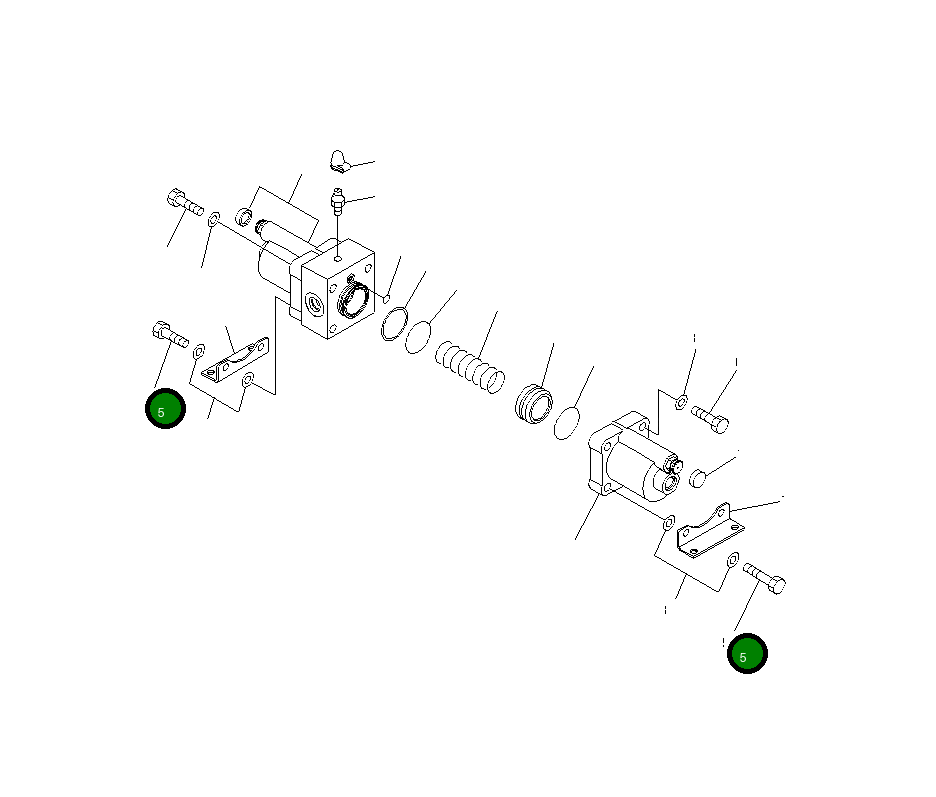 5

5