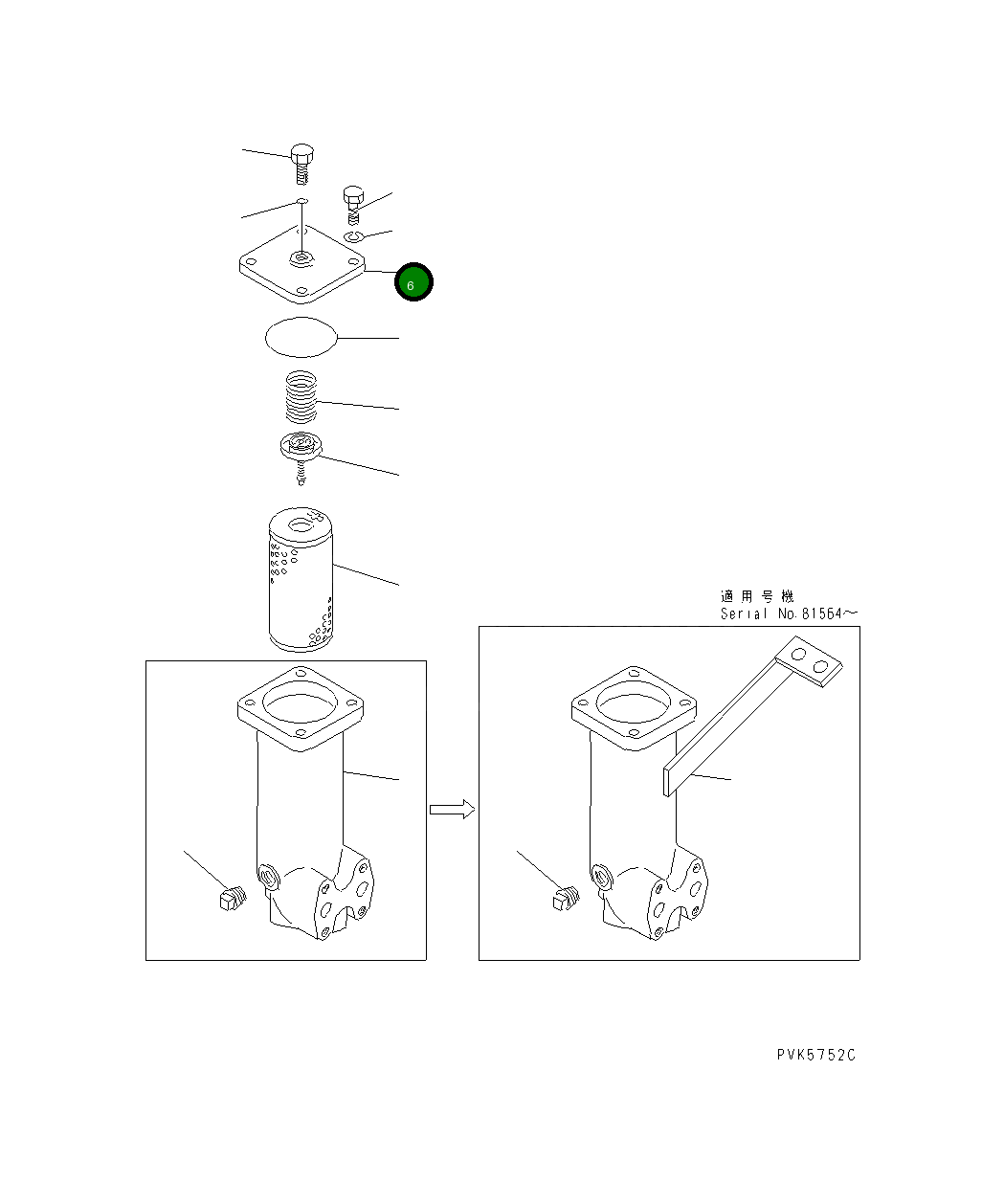 6

適用号機
Serial No.81564～

PVK5752C