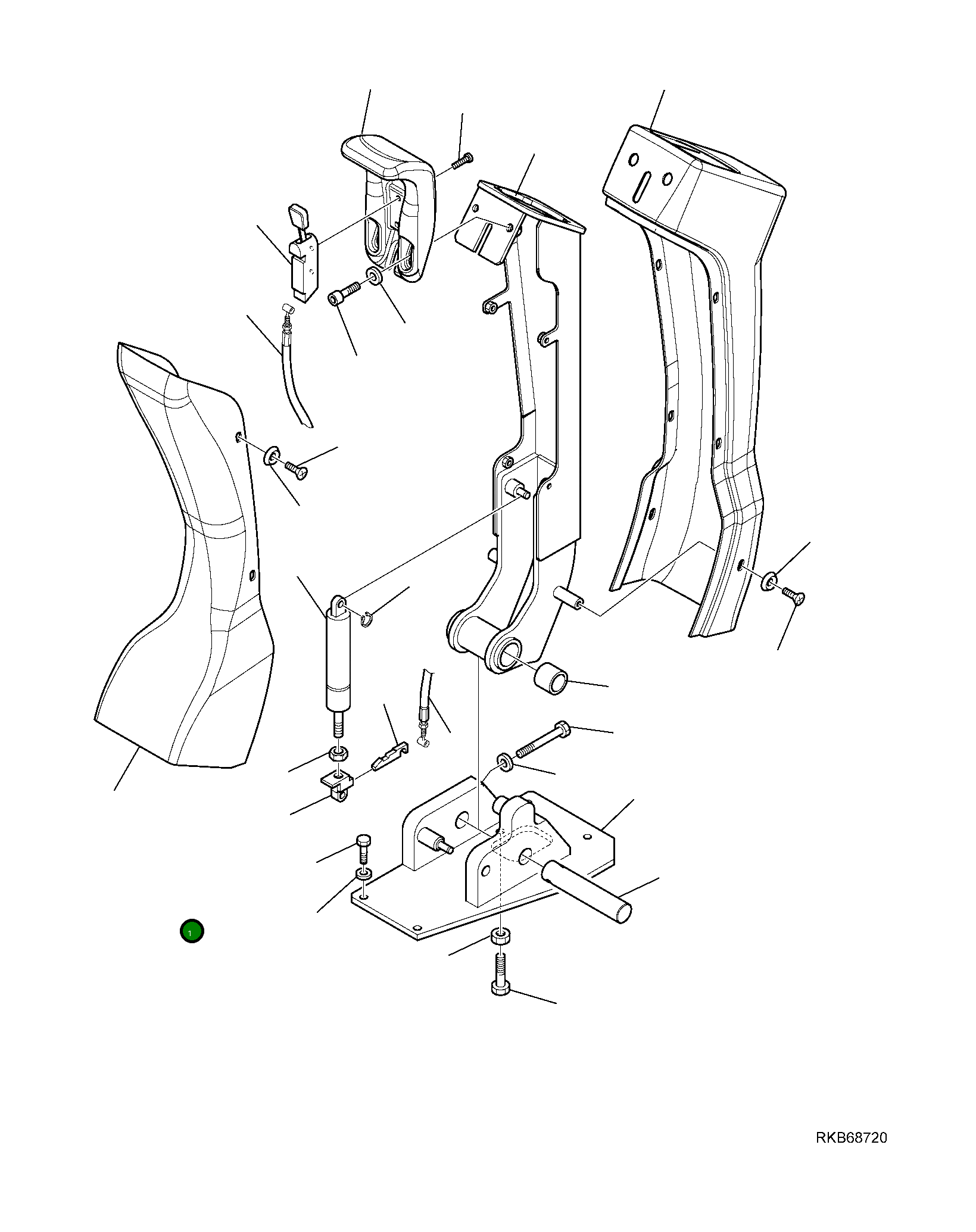 1

RKB68720