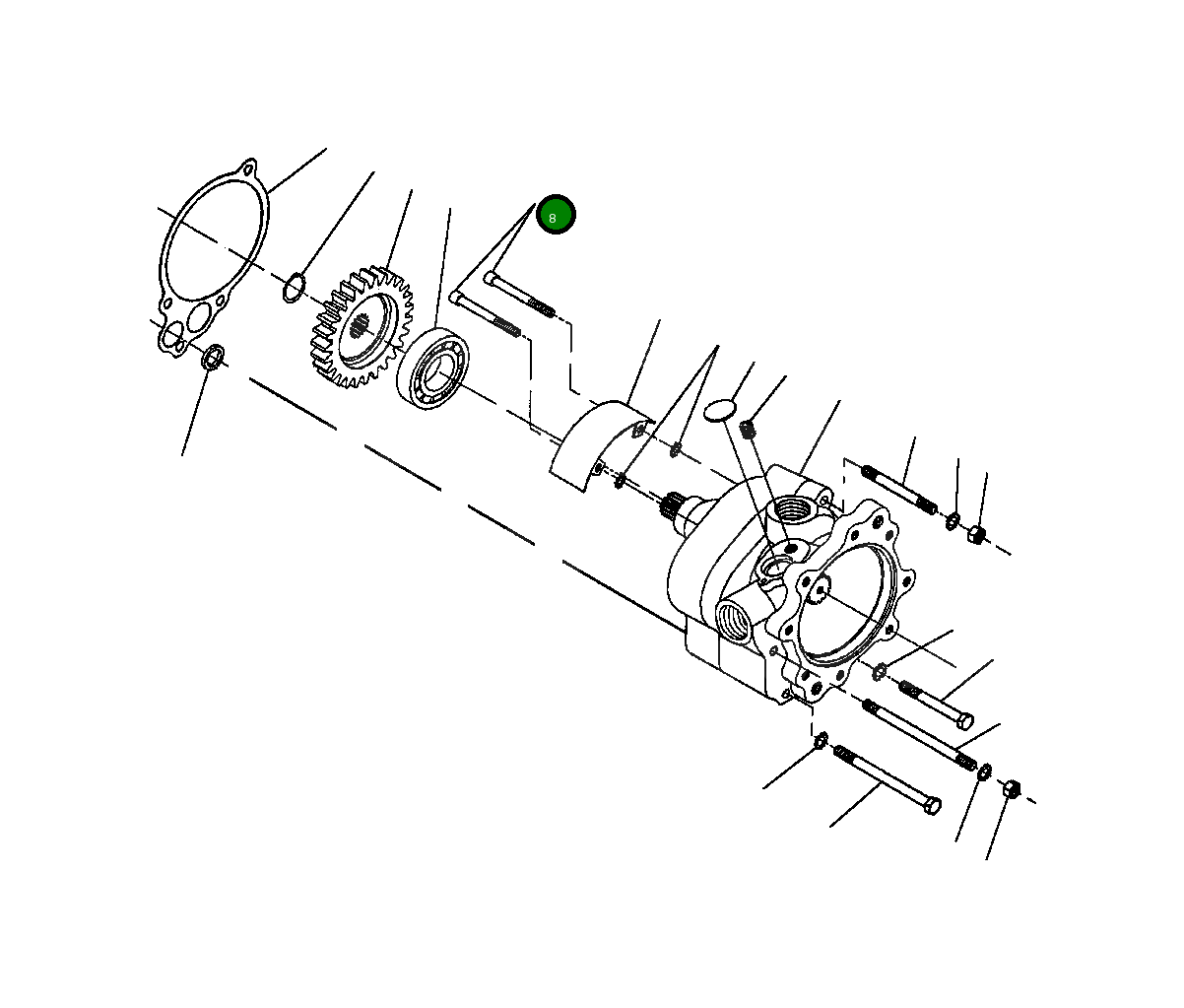 8