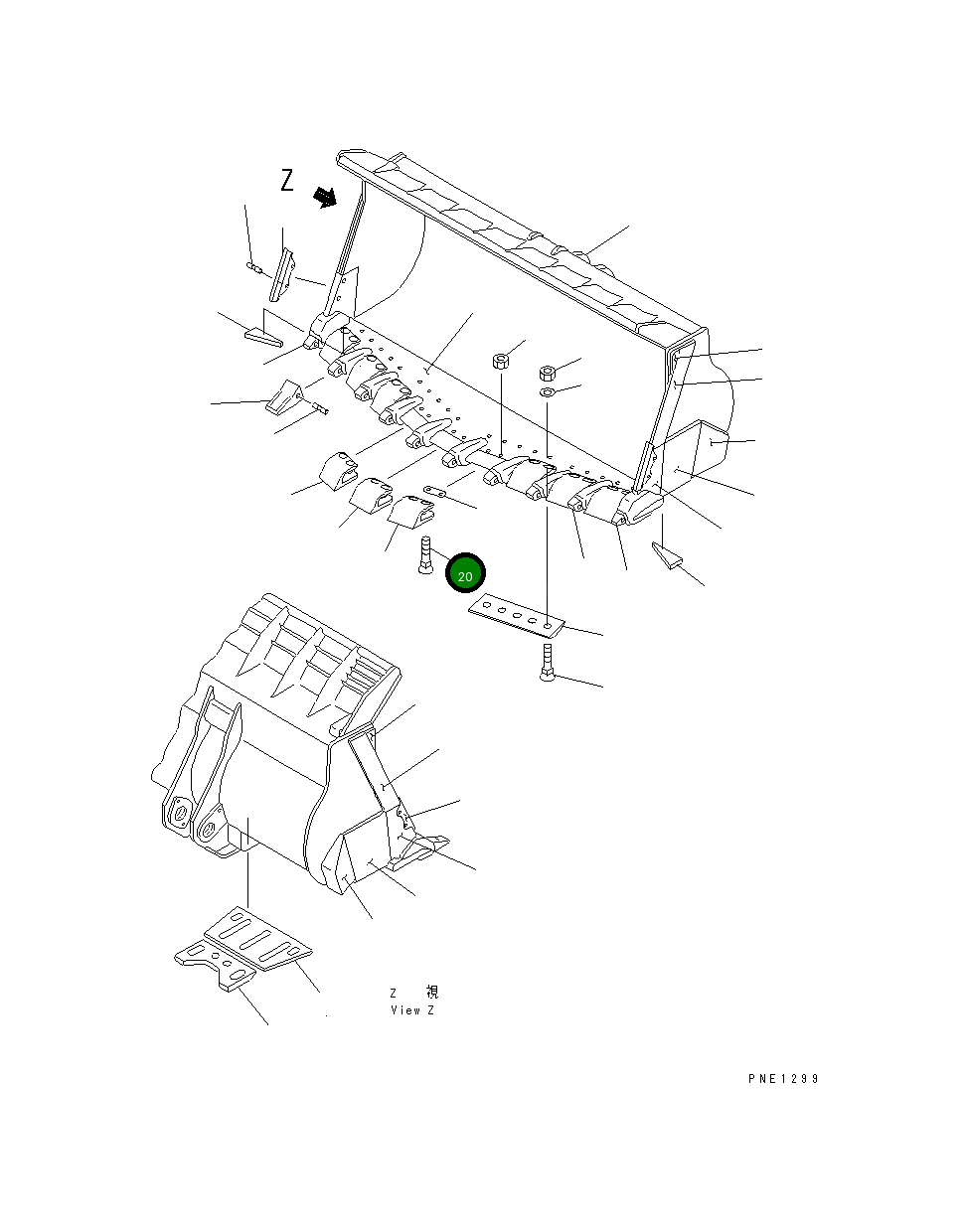 Z

20

Z 視
View Z

PNE1299