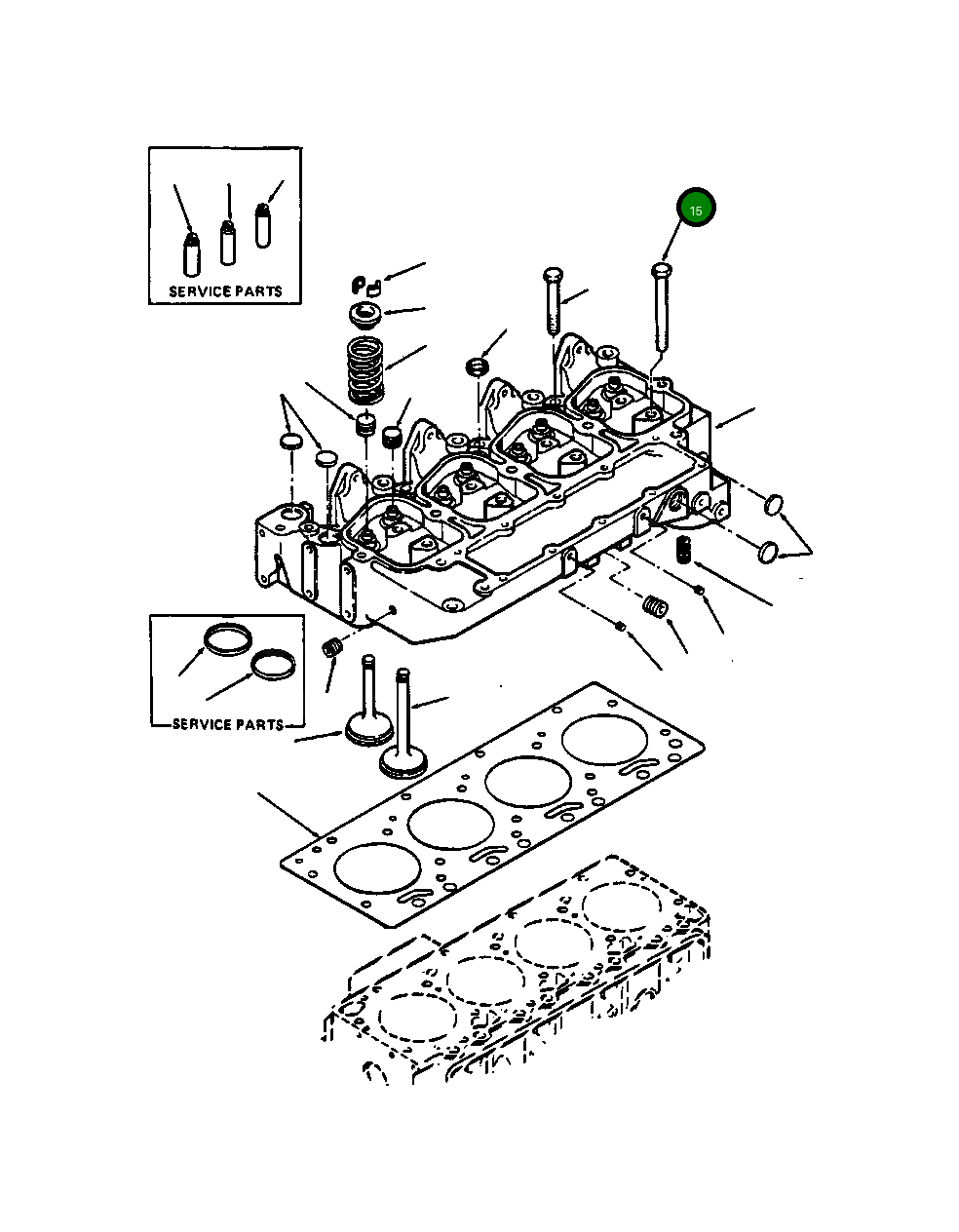 SERVICE PARTS

15

SERVICE PARTS