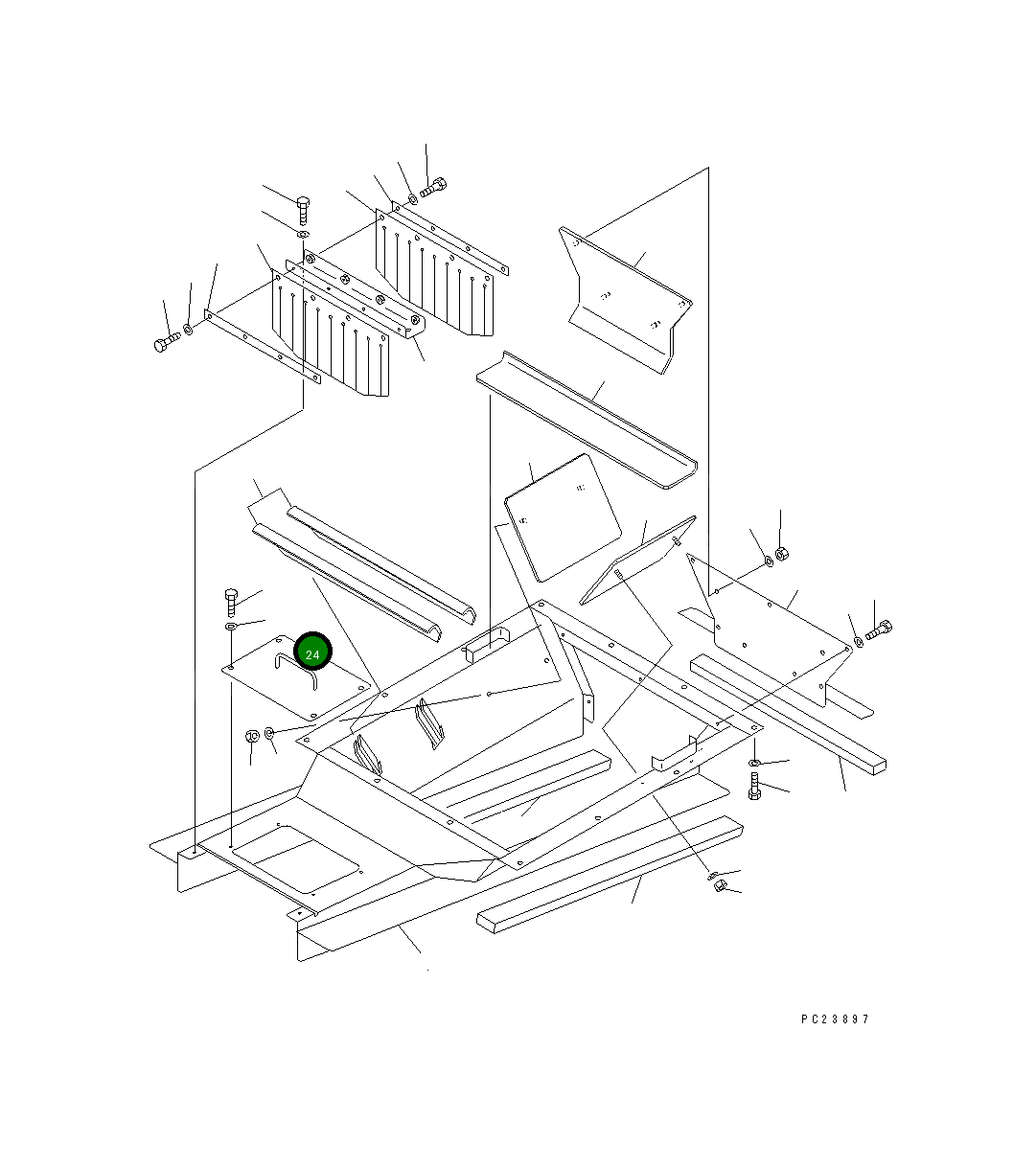 24

PC23897