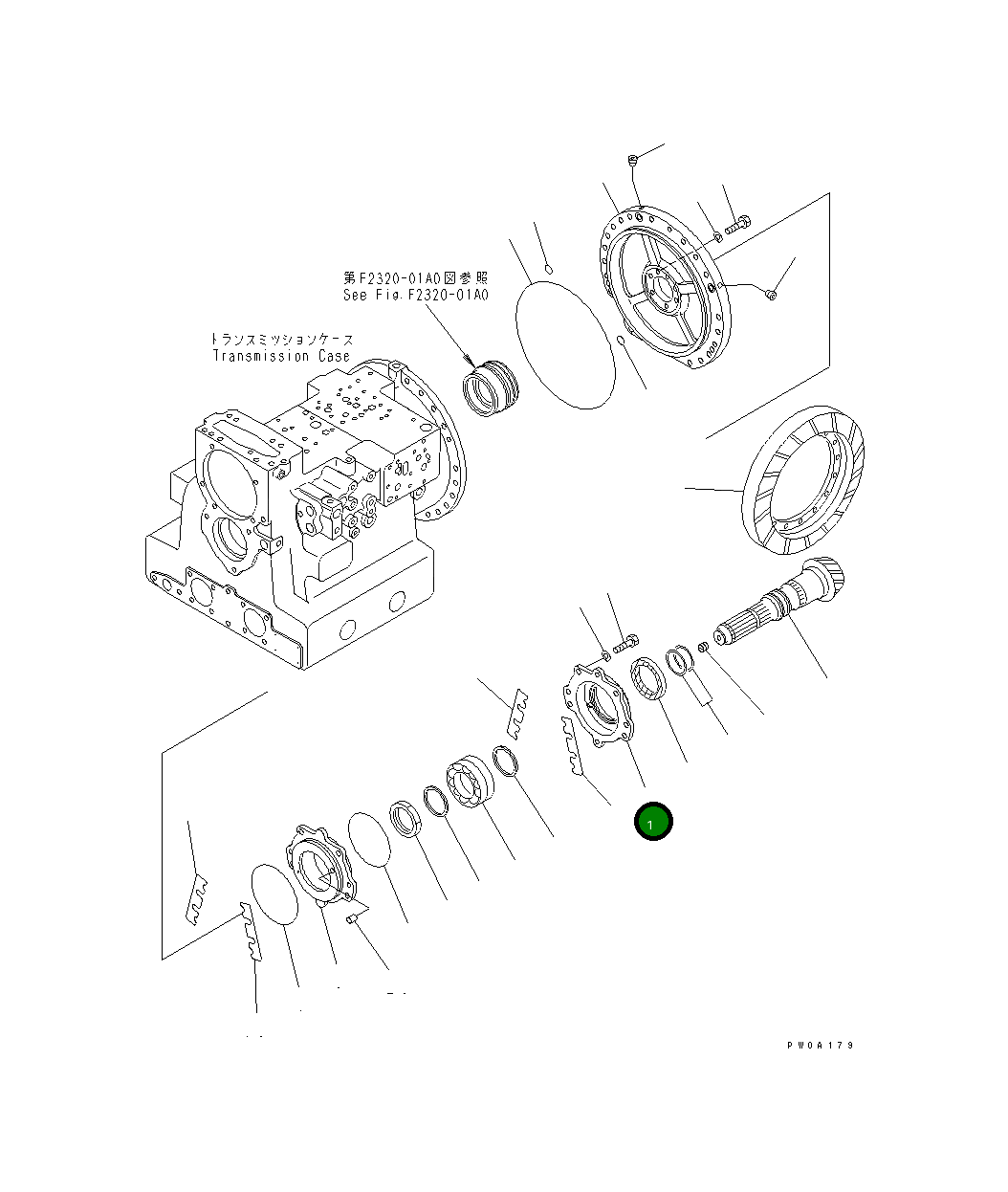 第F2320-01A0図参照
See Fig.F2320-01A0

トランスミッションケース
Transmission Case

1

PW0A179