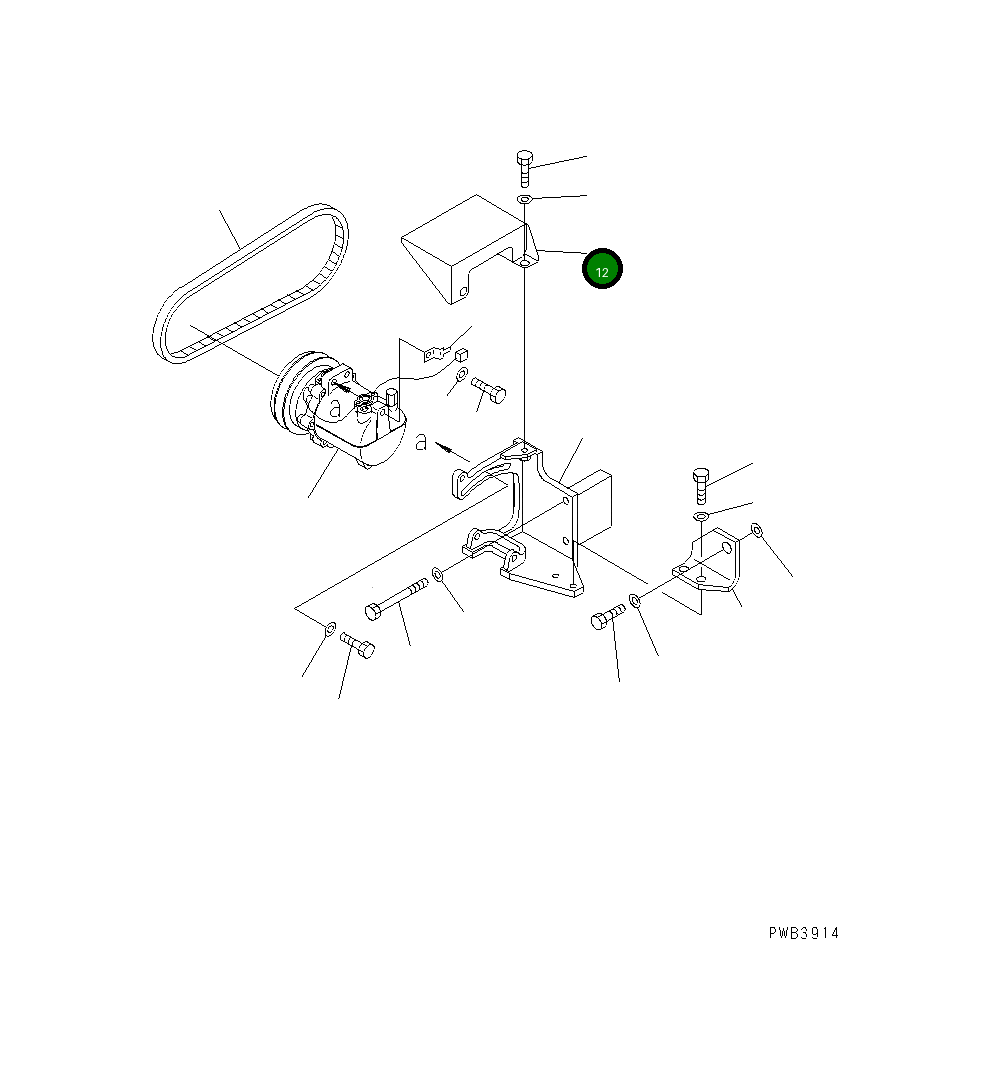 12

a

a

PWB3914