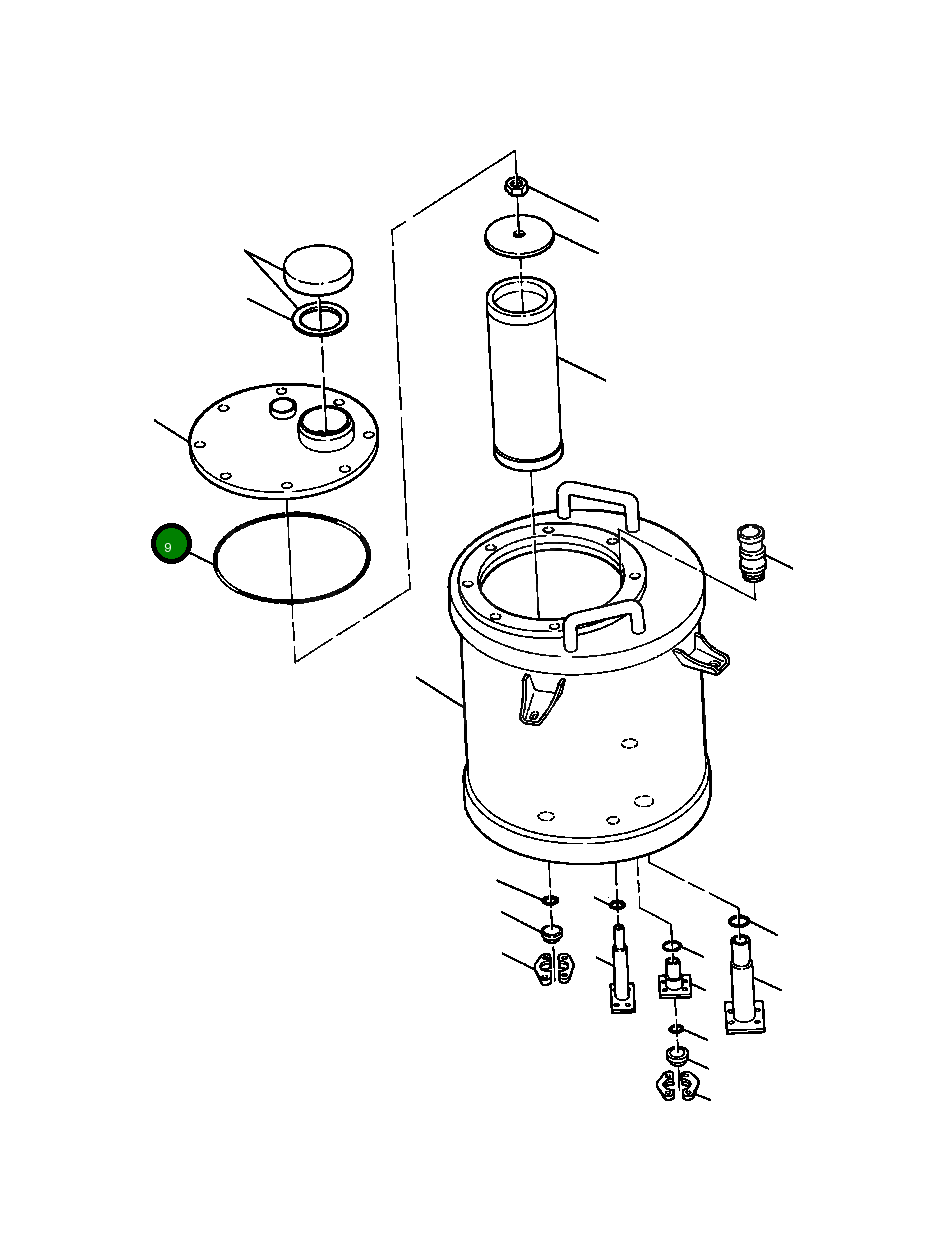 9