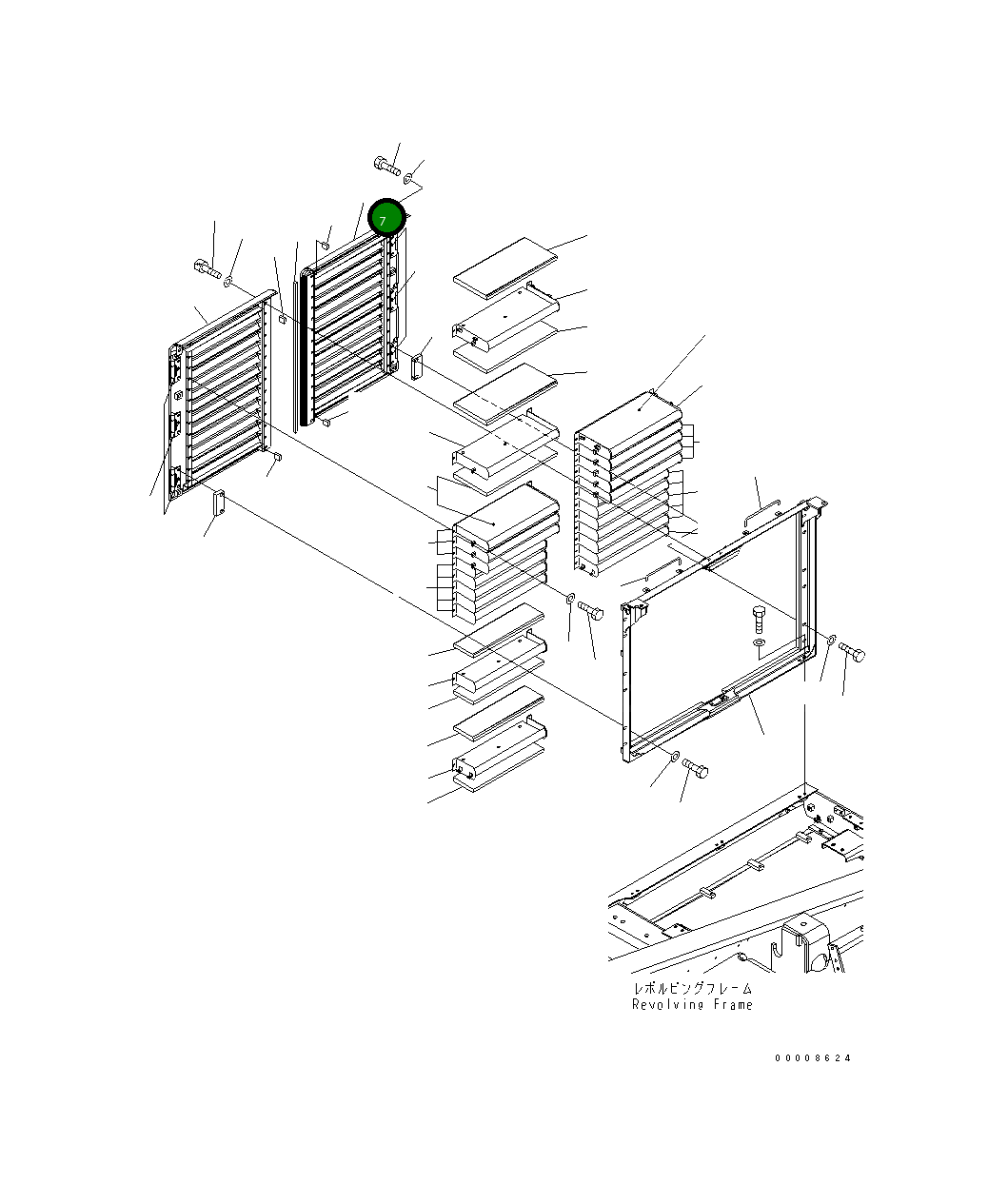 7

レボルビングフレーム
Revolving Frame

00008624