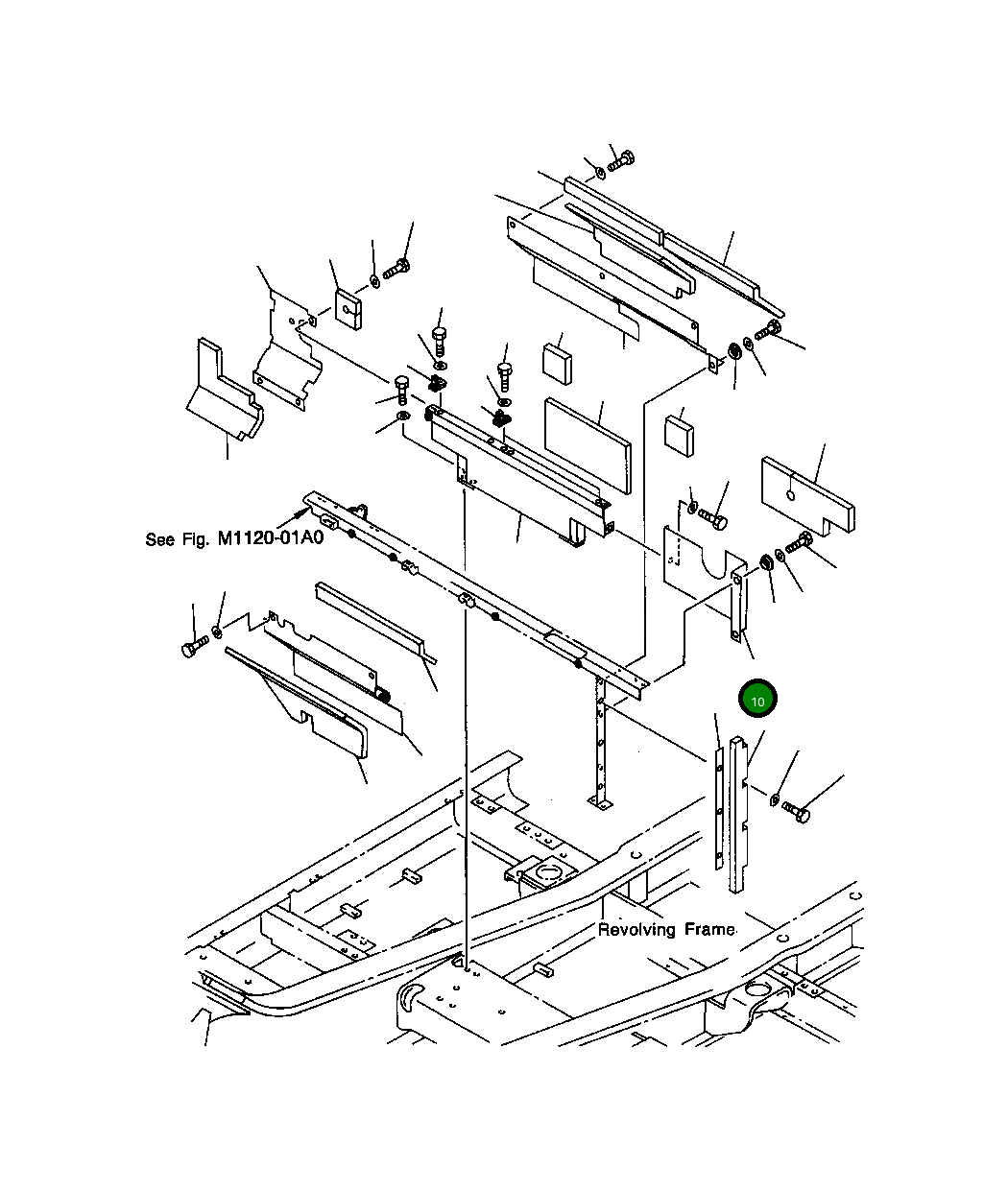 See Fig. M1120-01A0

10

Revolving Frame