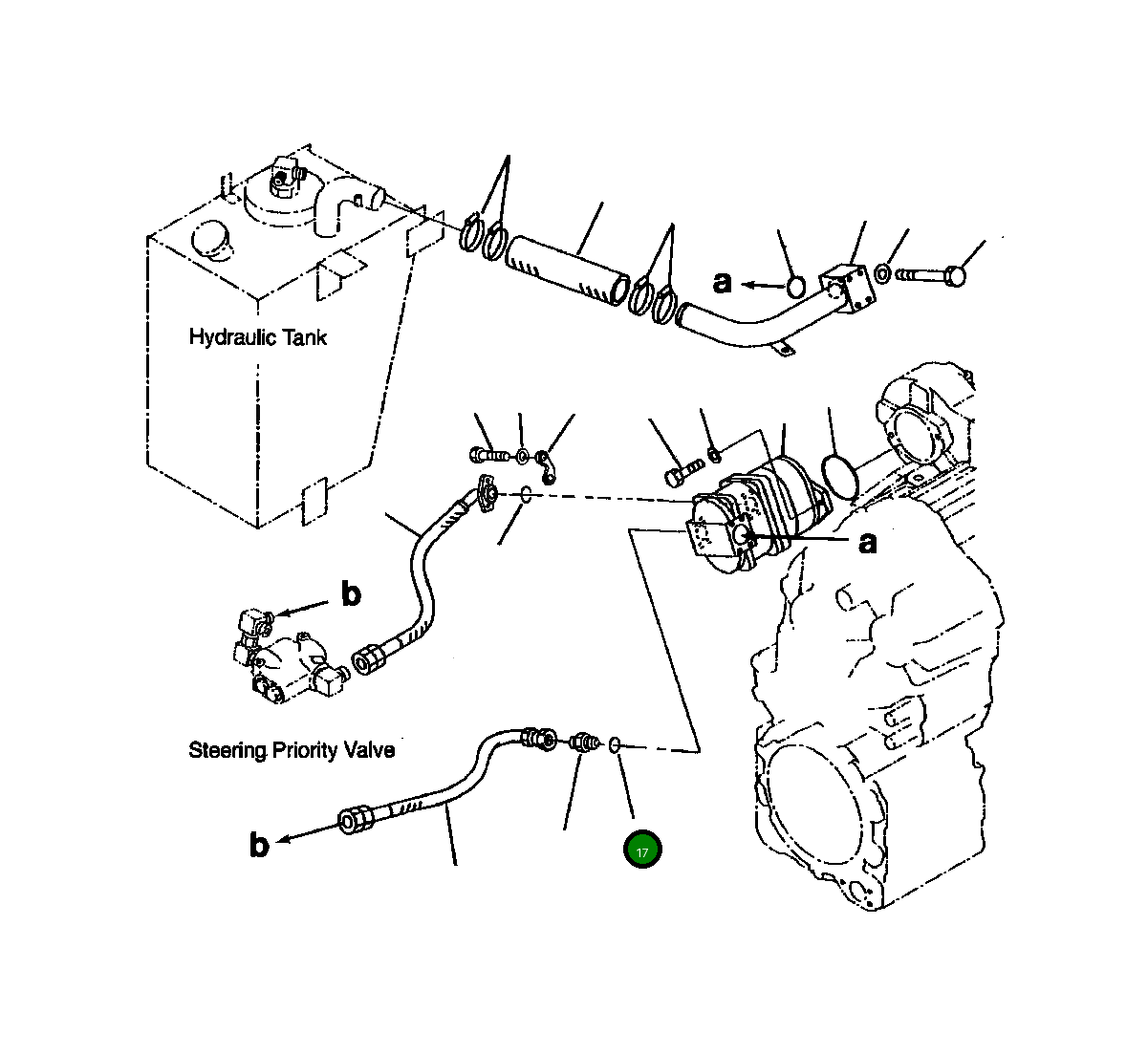 Hydraulic Tank

a

a

b

Steering Priority Valve

b

17