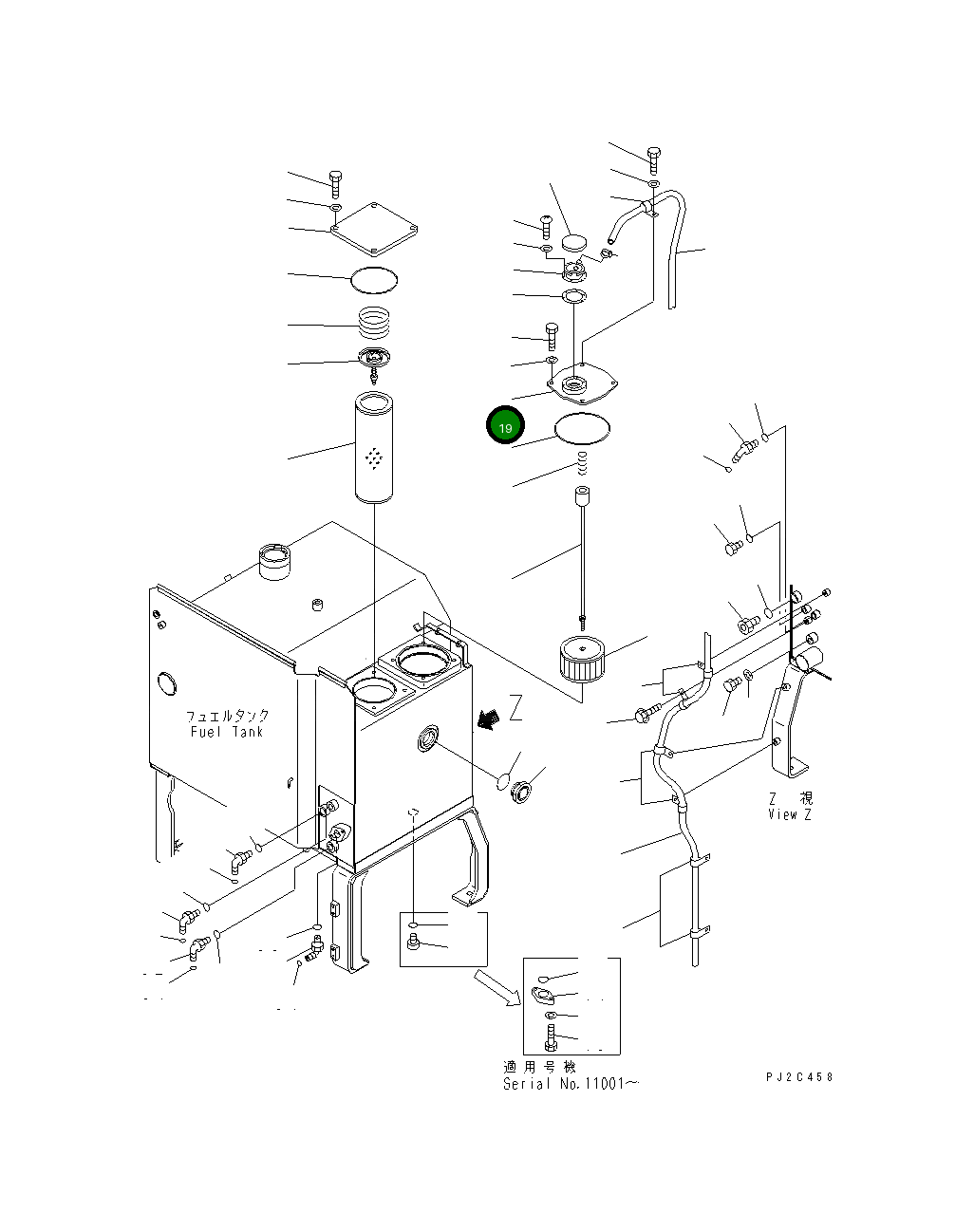 19

フュエルタンク
Fuel Tank

Z

Z 視
View Z

適用号機
Serial No.11001~

PJ2C458