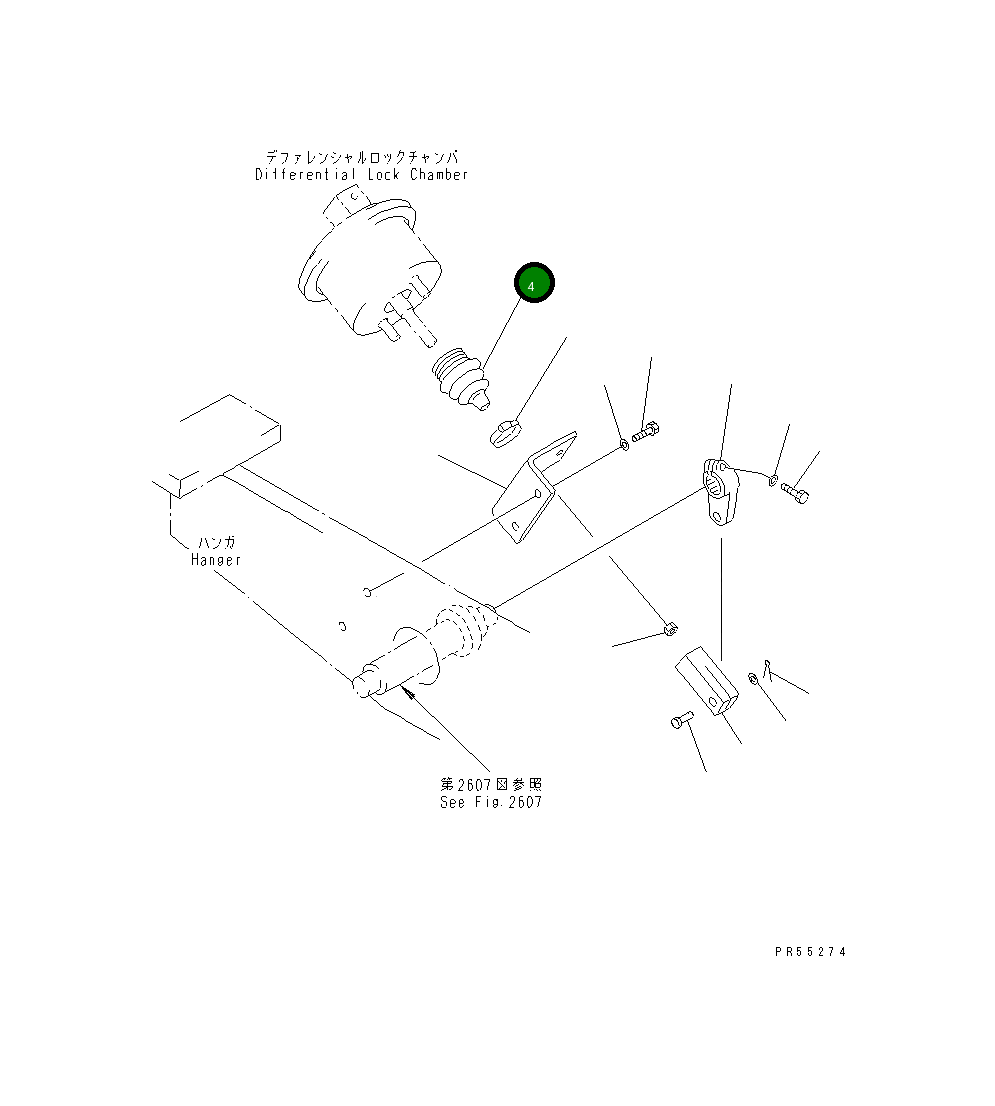 デファレンシャルロックチャンバ
Differential Lock Chamber

4

ハンガ
Hanger

第2607図参照
See Fig.2607

PR55274