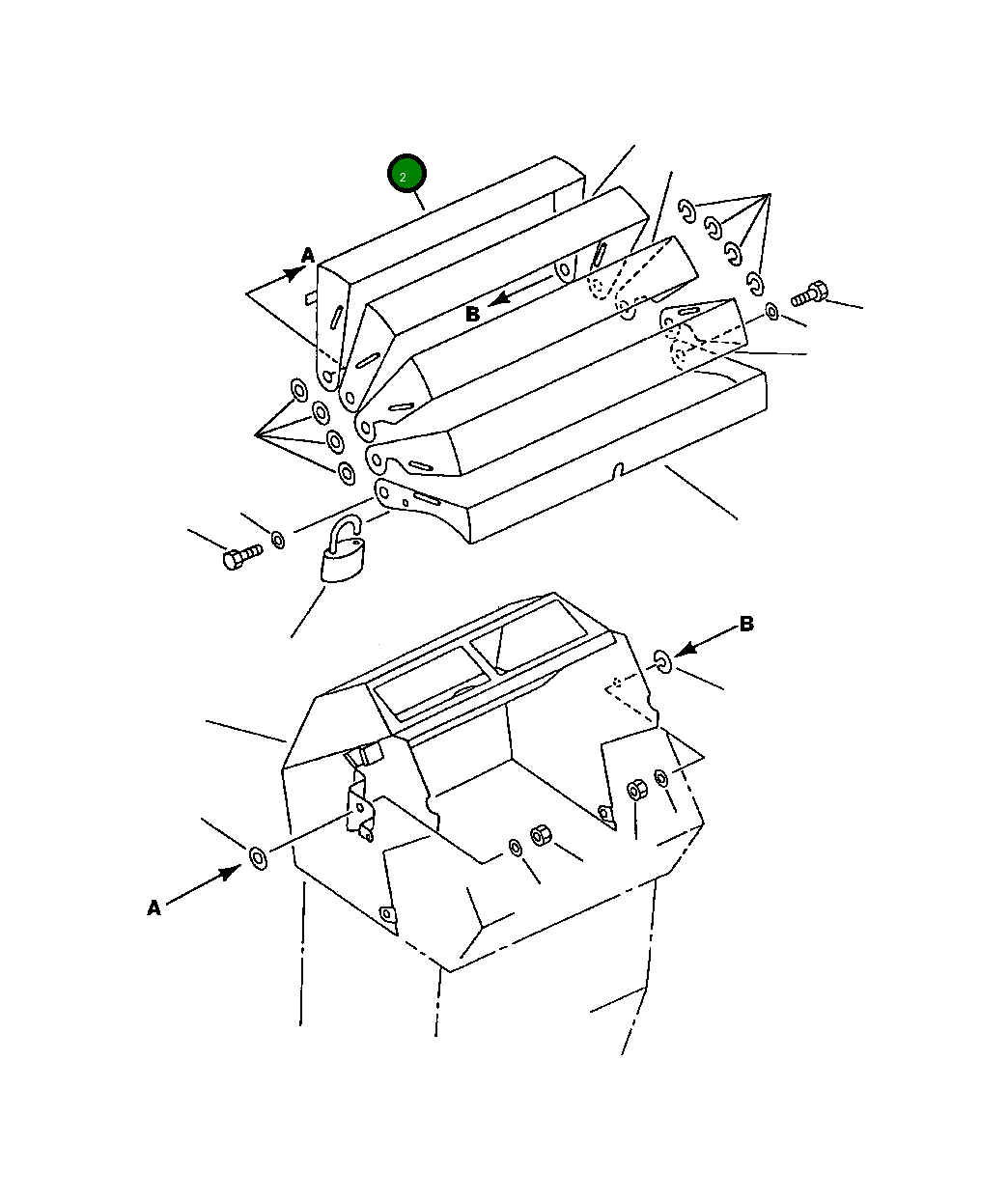 2
A
B
B
A