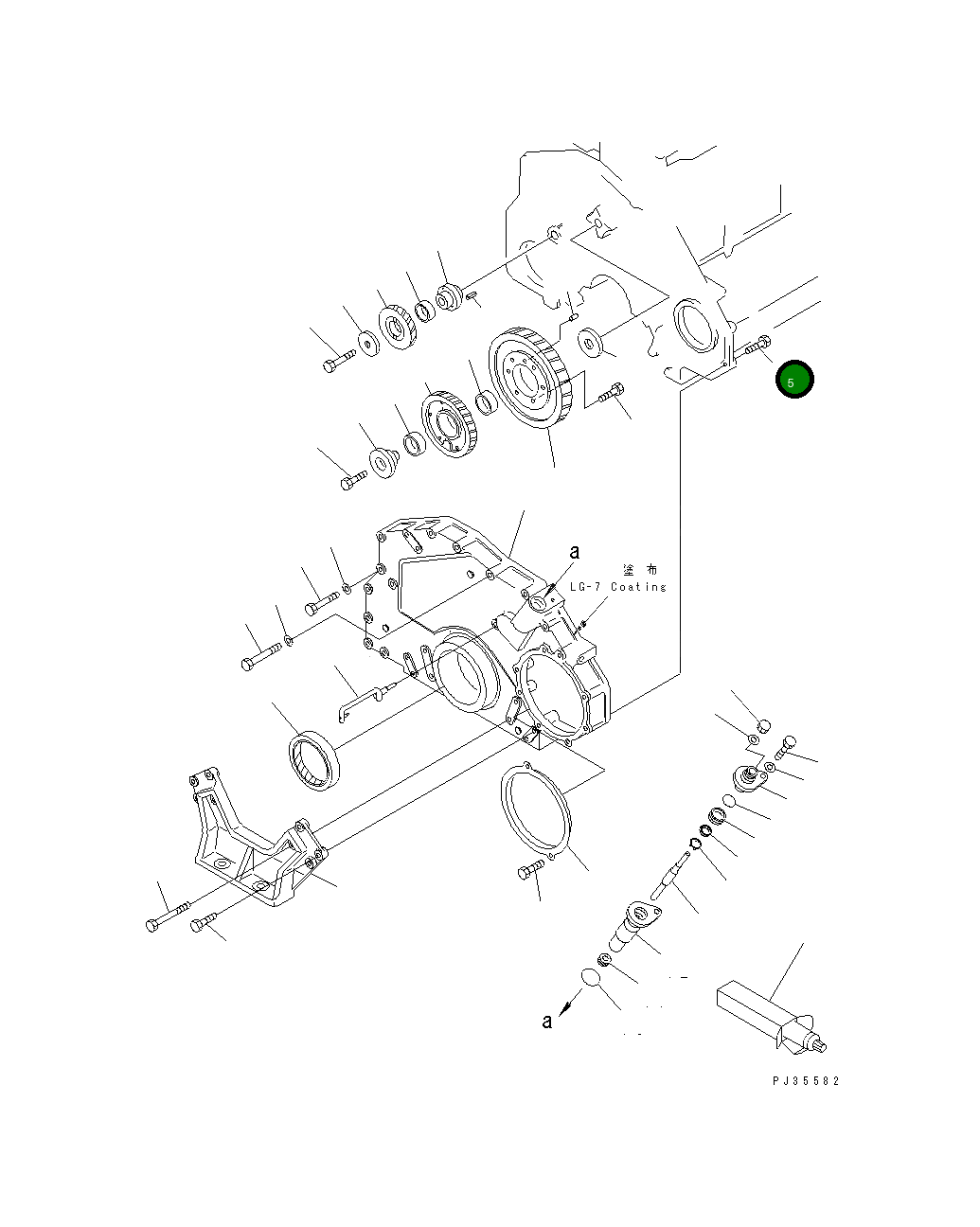 5

a

塗 布
LG-7 Coating

a

PJ35582