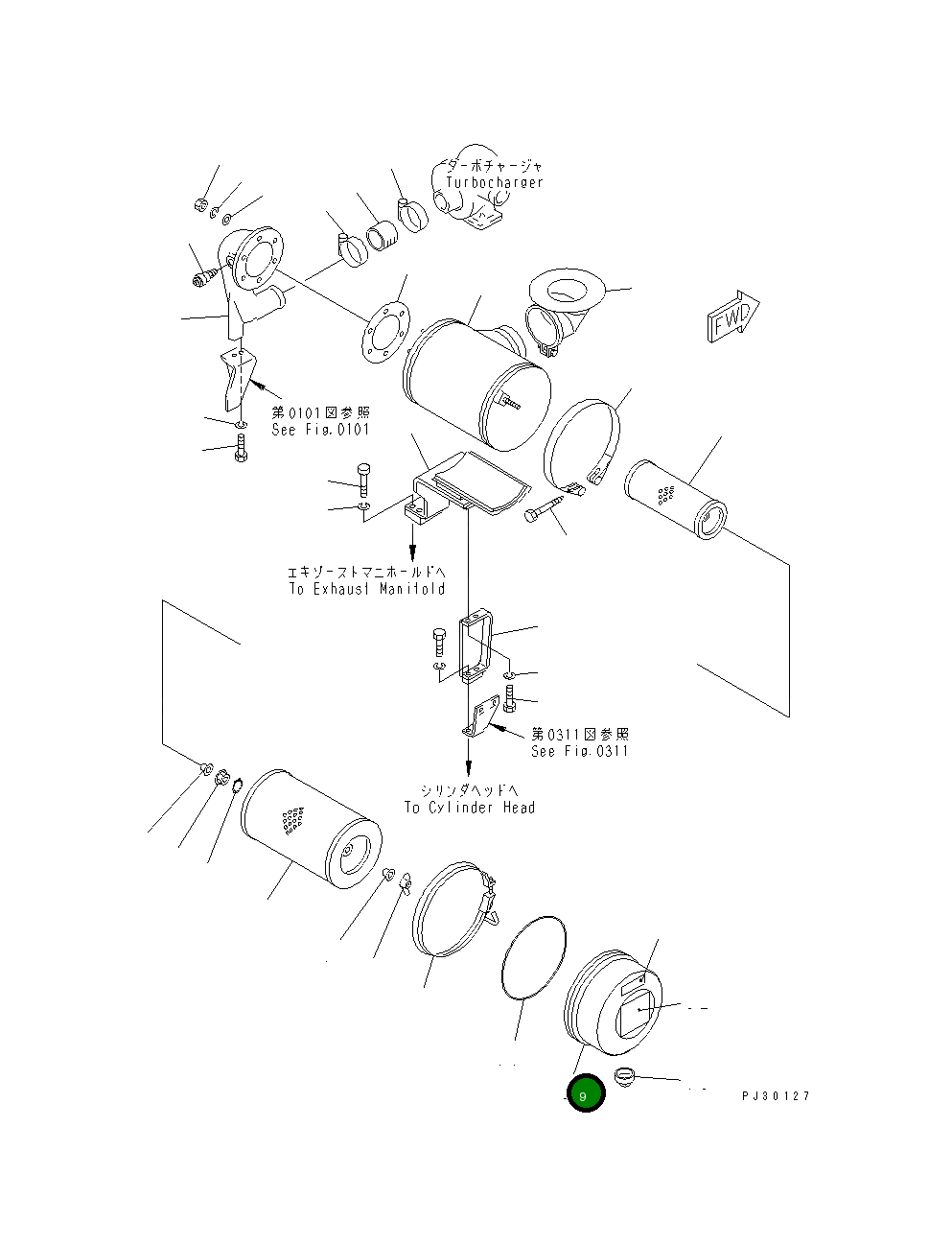 ターボチャージャ
Turbocharger

FWD

第0101図参照
See Fig.0101

エキゾーストマニホールドへ
To Exhaust Manifold

第0311図参照
See Fig.0311

シリンダヘッドへ
To Cylinder Head

9

PJ30127