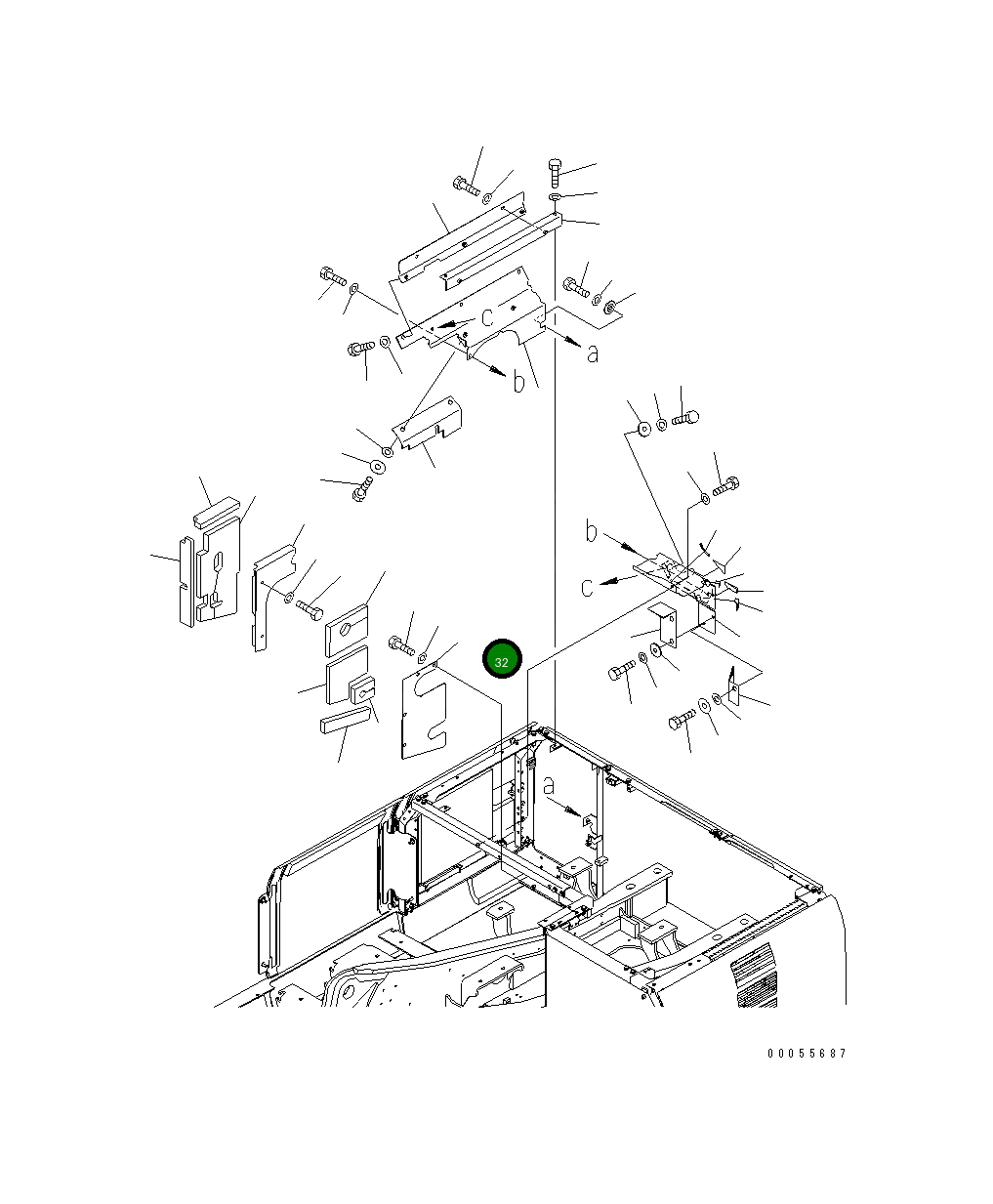 c
a
b
b
c
32
a
00055687