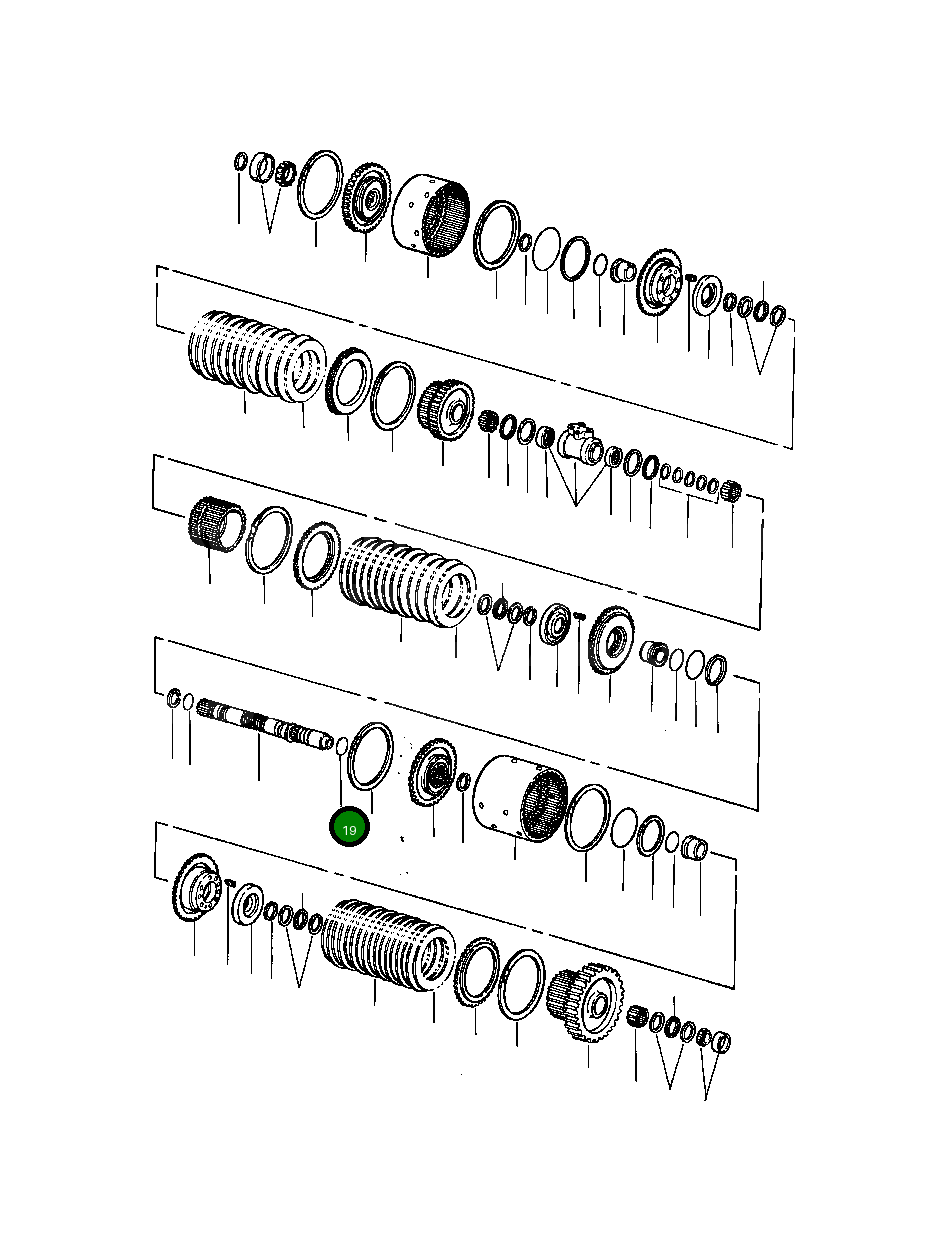 19