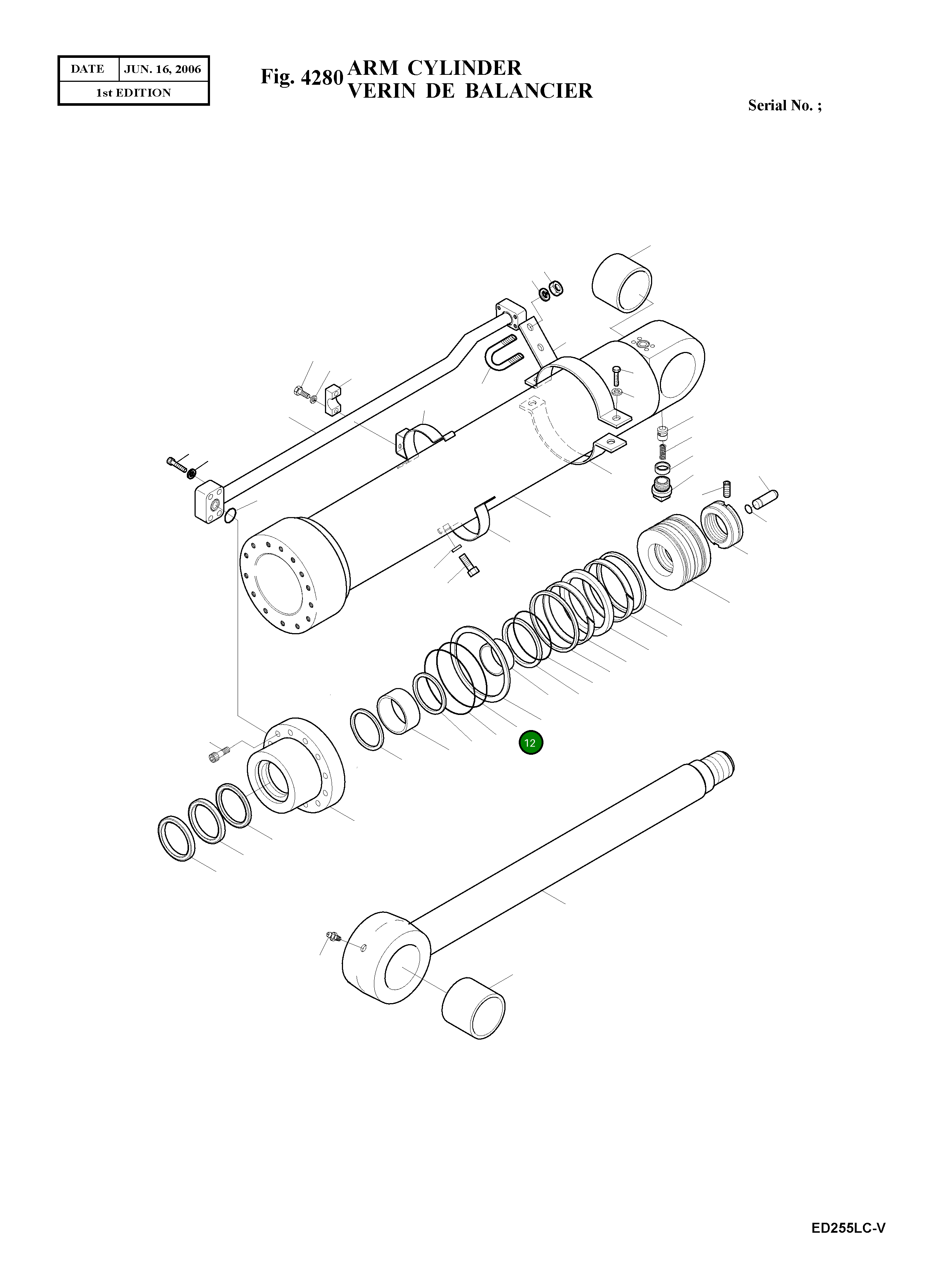 | DATE | JUN. 16, 2006 |
|---|---|
| 1st EDITION | |

Fig. 4280 ARM CYLINDER
VERIN DE BALANCIER

Serial No. ;

12

ED255LC-V