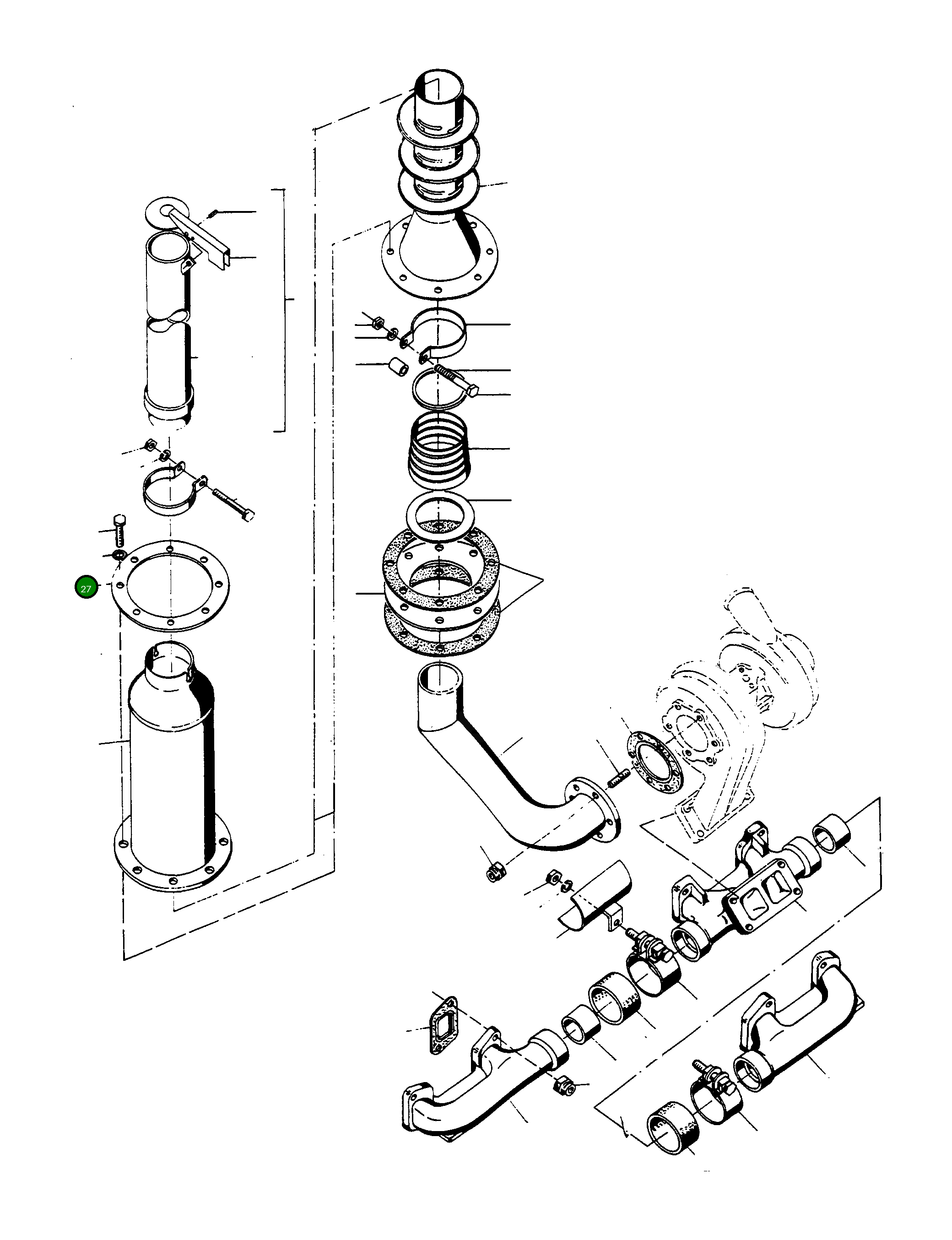 27