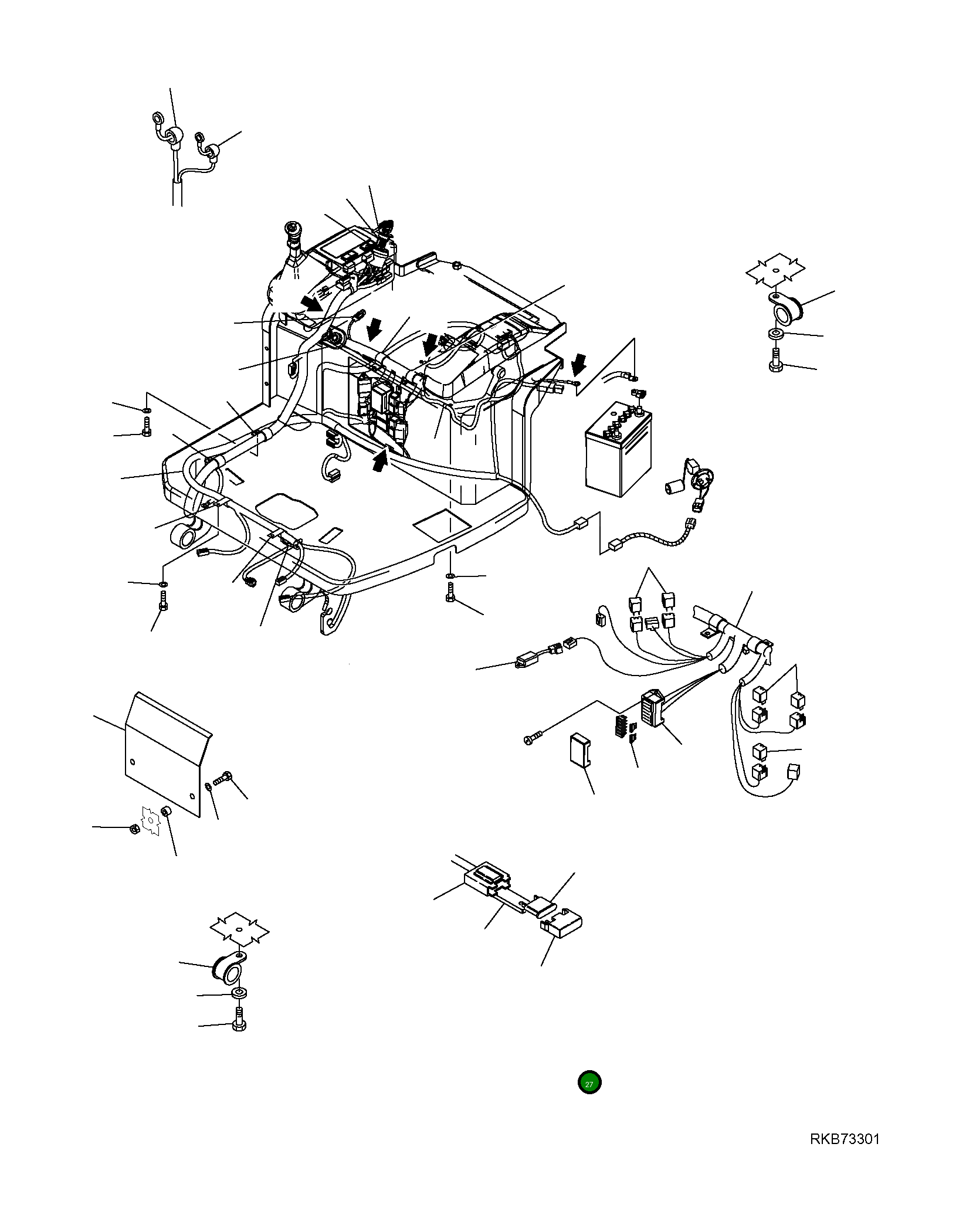 27

RKB73301