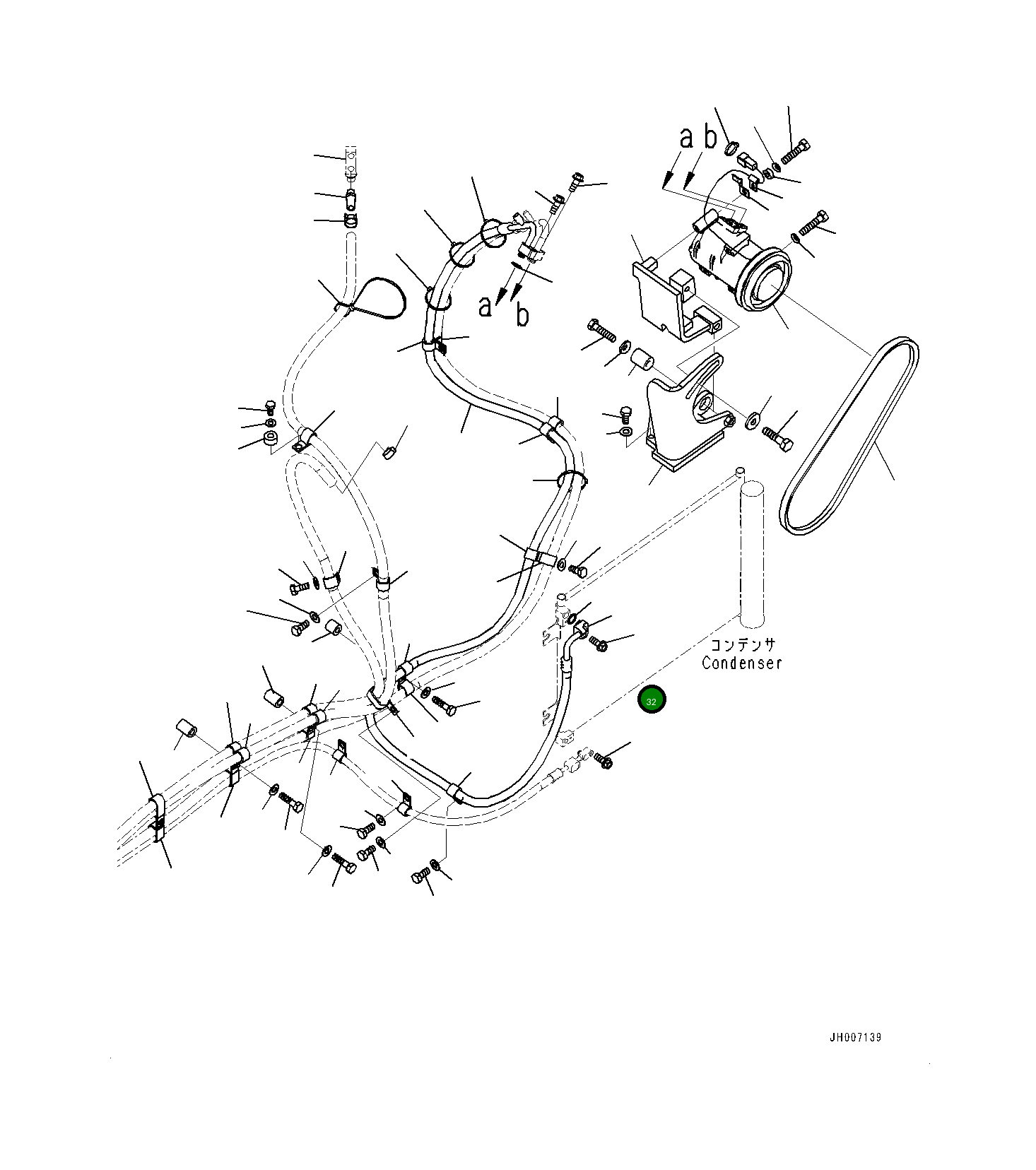 a b

a b

コンデンサ
Condenser

32

JH007139