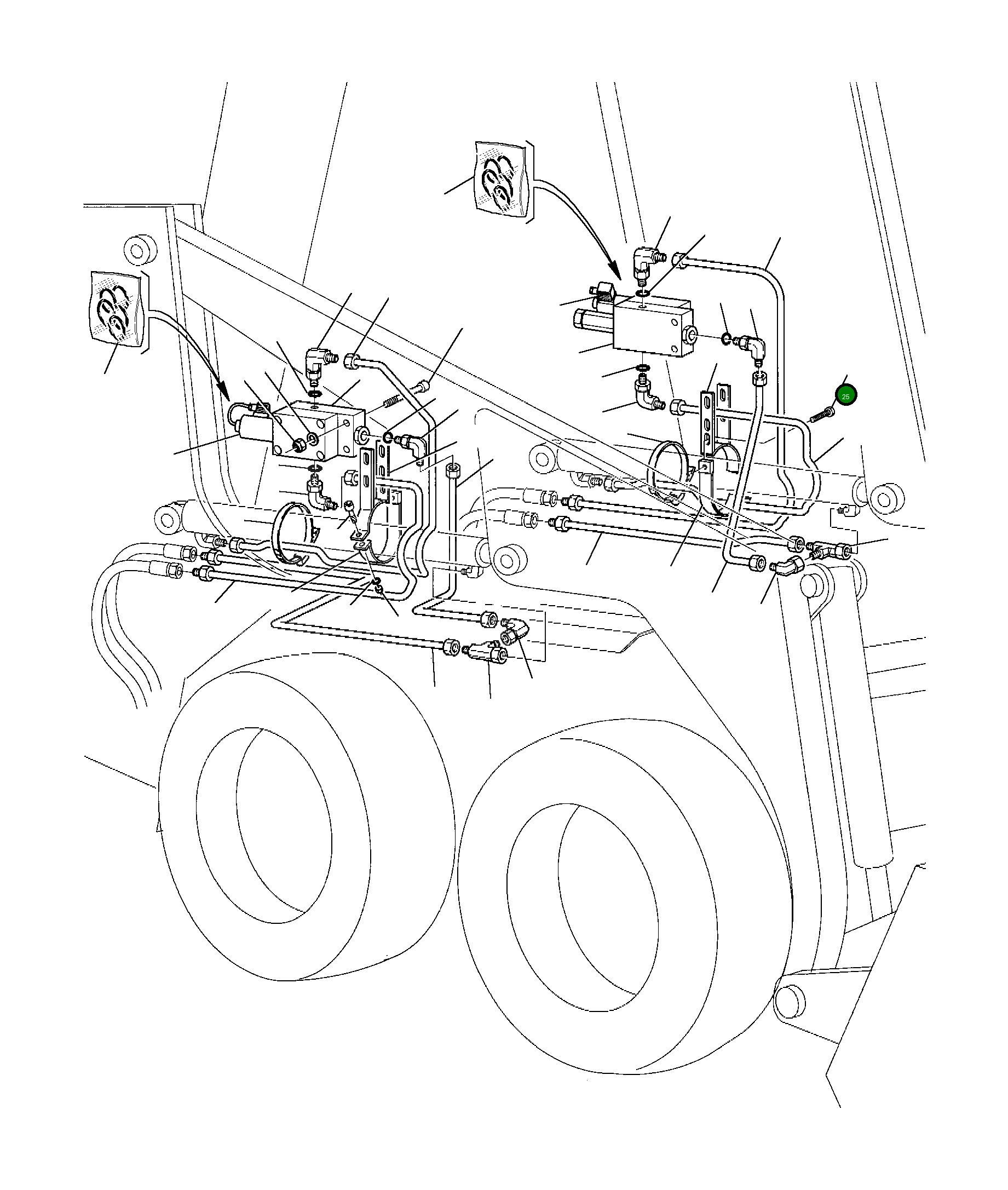 25