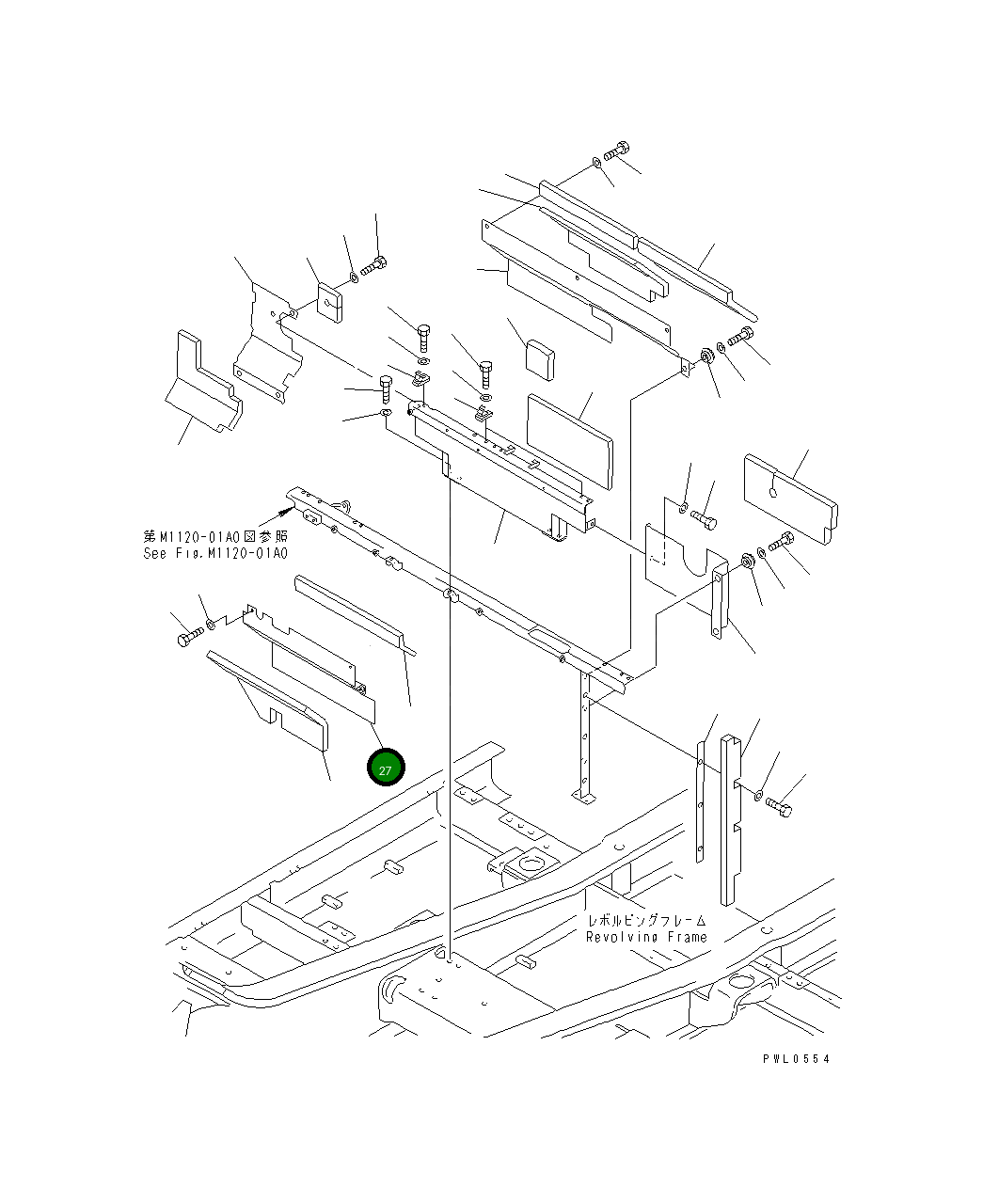 第M1120-01A0図参照
See Fig.M1120-01A0

27

レボルビングフレーム
Revolving Frame

PWL0554