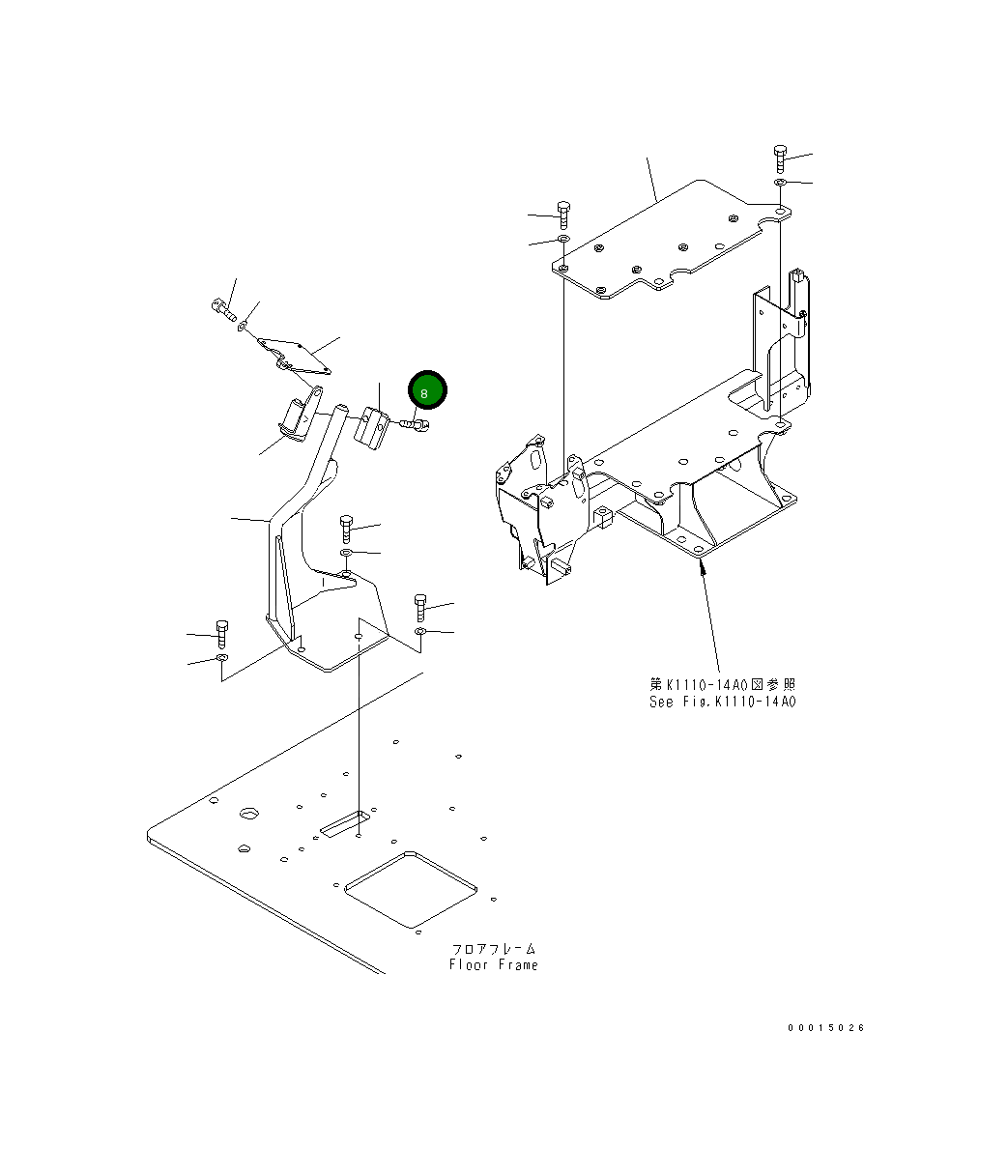 8

第K1110-14A0図参照
See Fig.K1110-14A0

フロアフレーム
Floor Frame

00015026