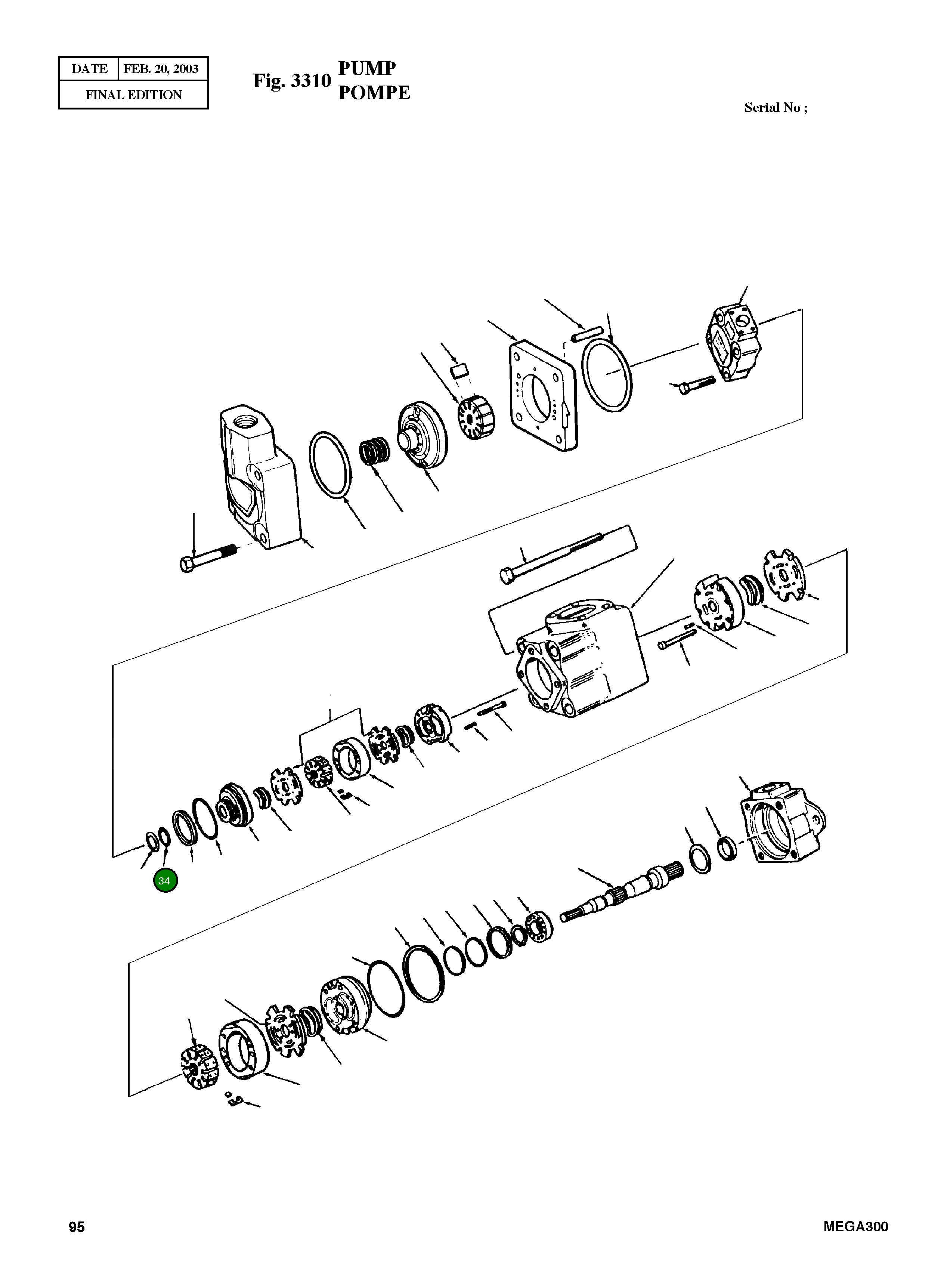 | DATE | FEB. 20, 2003 |
|---|---|
| FINAL EDITION | |

Fig. 3310 PUMP
POMPE

Serial No ;

34

95

MEGA300