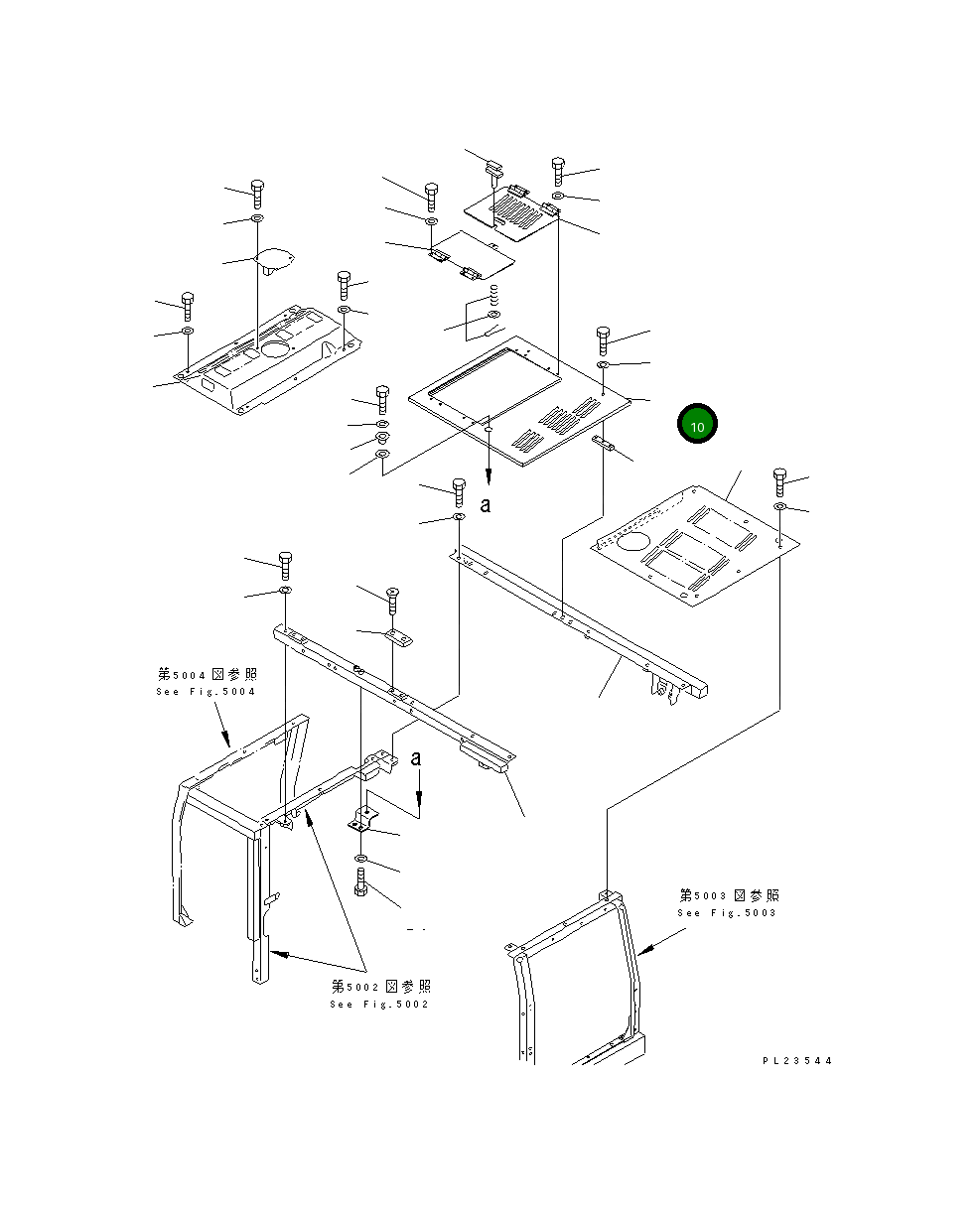 10

a

第5004図参照
See Fig.5004

a

第5003図参照
See Fig.5003

第5002図参照
See Fig.5002

PL23544