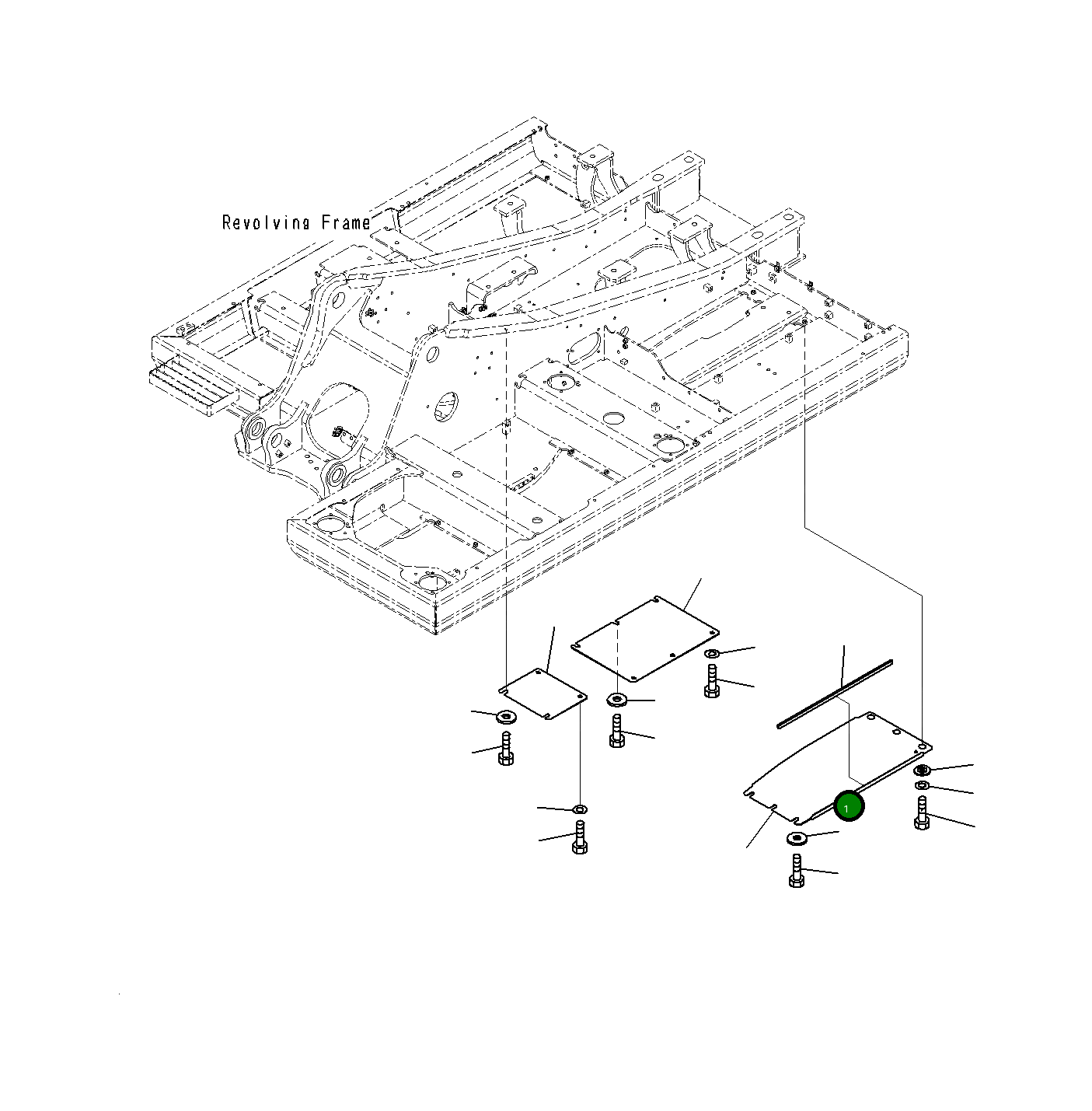 Revolving Frame

1