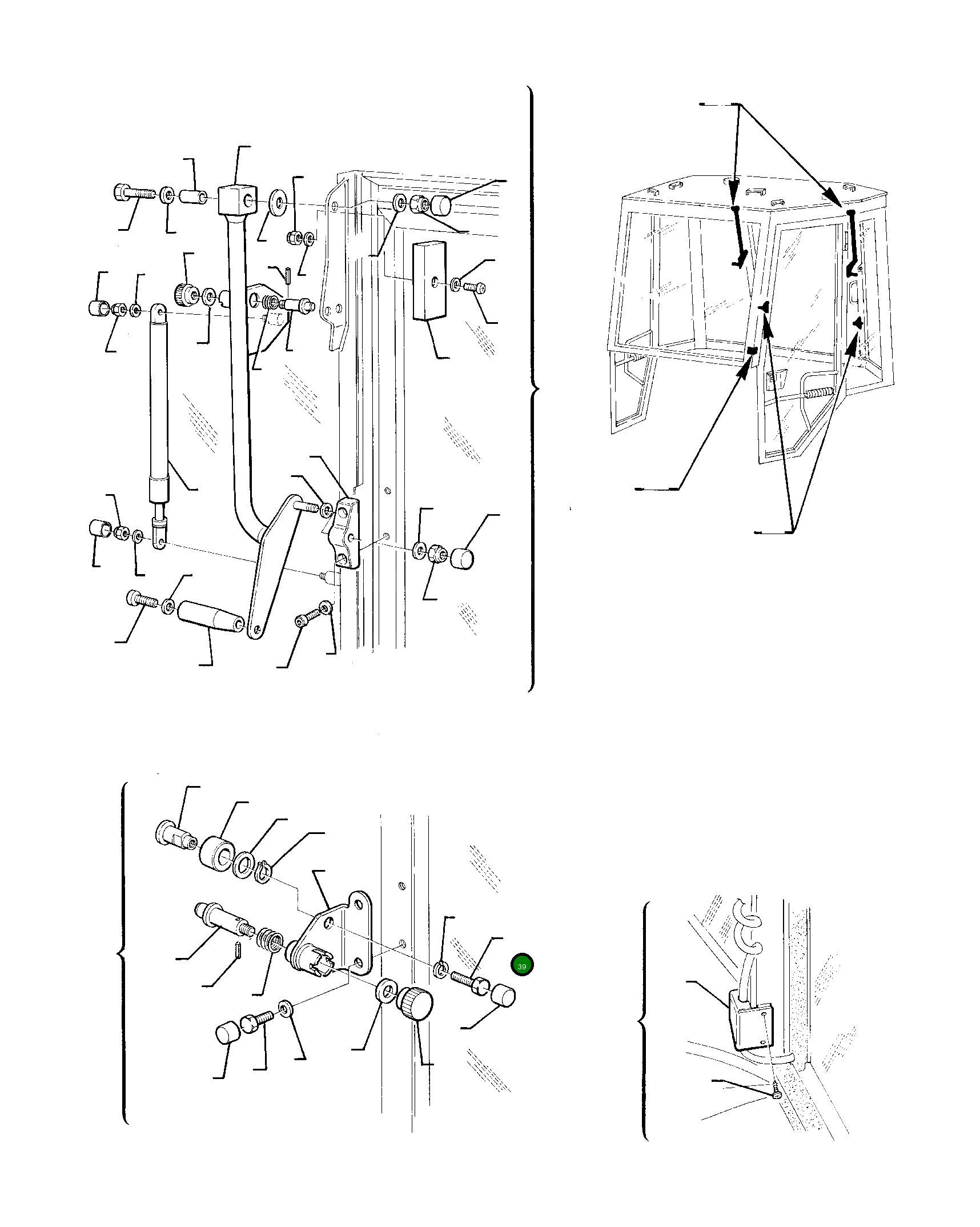 39