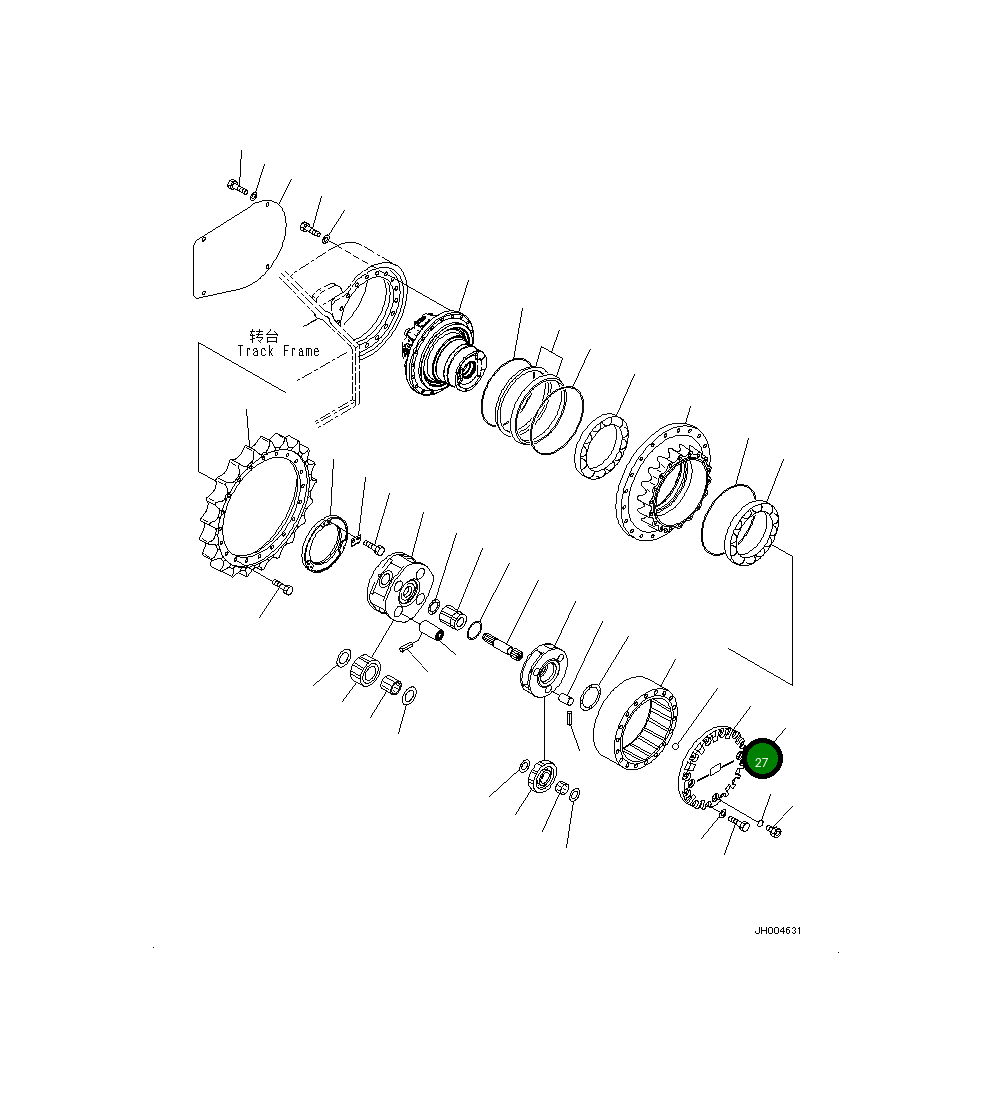 转台
Track Frame

27

JH004631