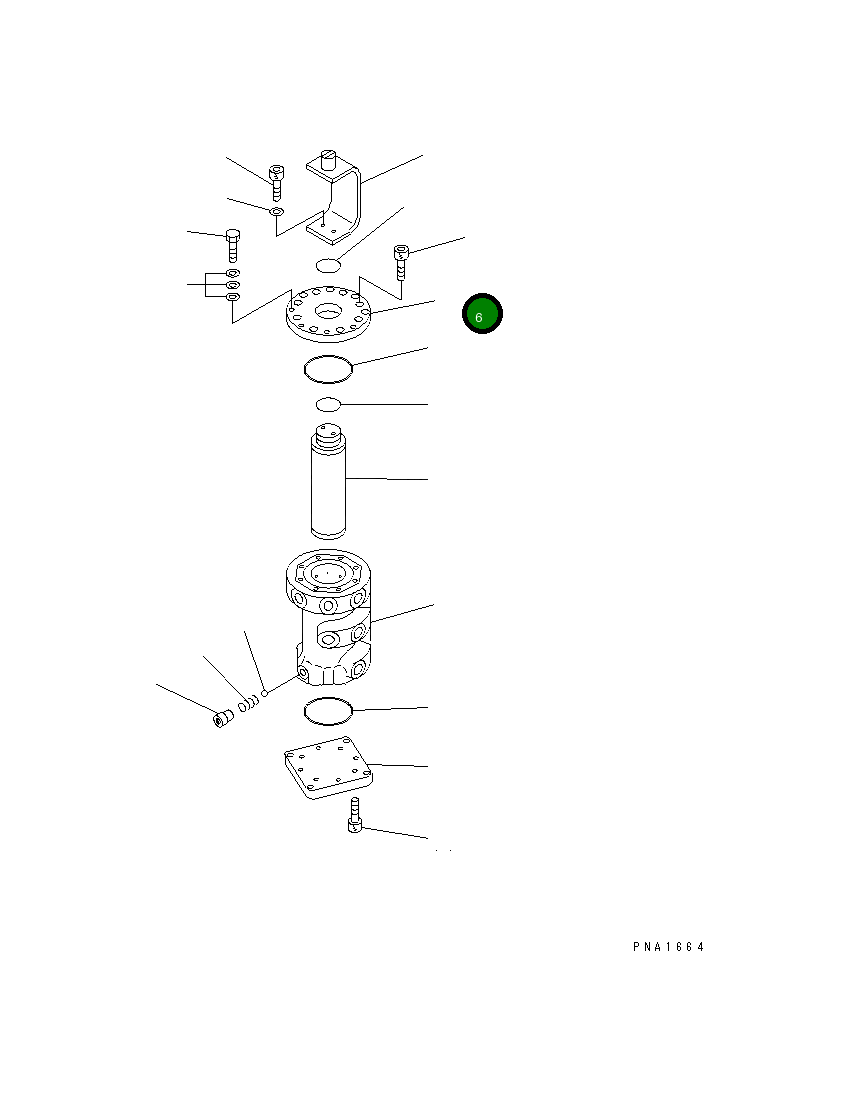 6

PNA1664